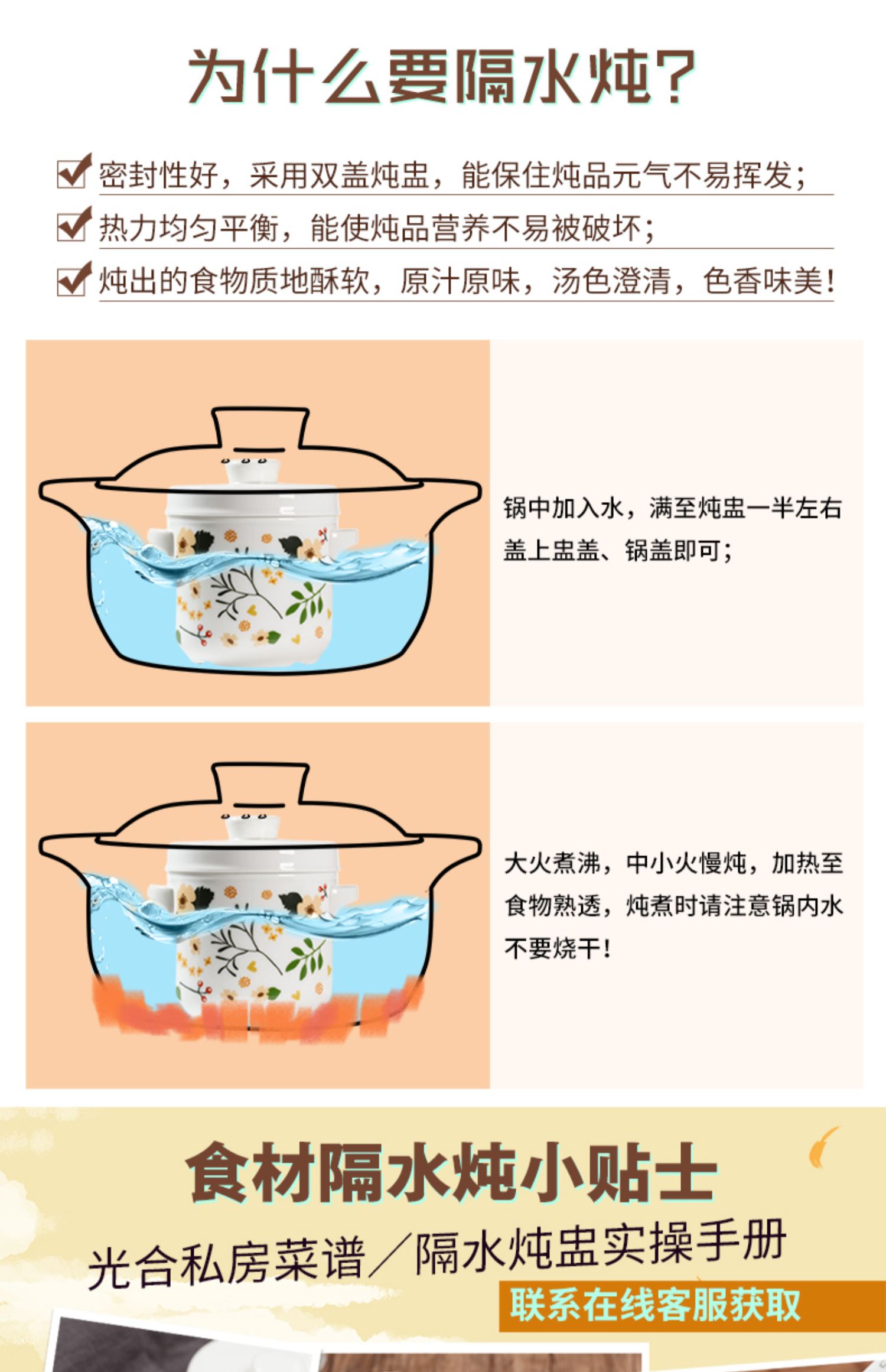 为什么要隔水炖？

密封性好，采用双盖炖盅，能保住炖品元气不易挥发；

热力均匀平衡，能使炖品营养不易被破坏；

炖出的食物质地酥软，原汁原味，汤色澄清，色香味美！

锅中加入水，满至炖盅一半左右盖上盅盖、锅盖即可；

大火煮沸，中小火慢炖，加热至食物熟透，炖煮时请注意锅内水不要烧干！

食材隔水炖小贴士

光合私房菜谱／隔水炖盅实操手册

联系在线客服获取