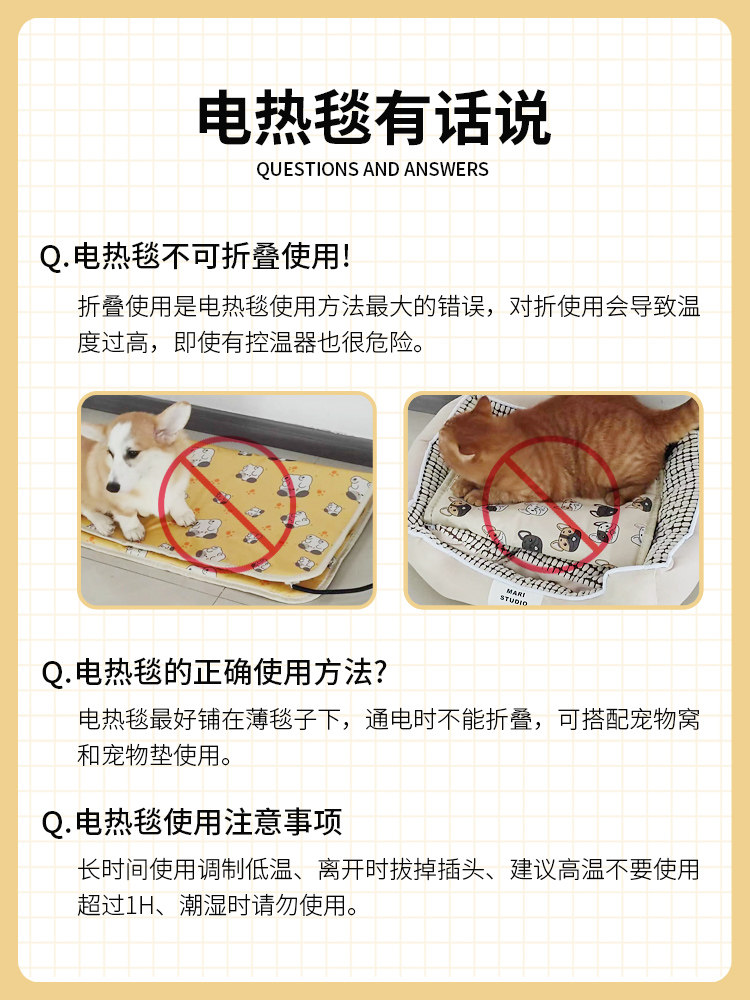 电热毯有话说
QUESTIONS AND ANSWERS

Q.电热毯不可折叠使用!
折叠使用是电热毯使用方法最大的错误，对折使用会导致温度过高，即使有控温器也很危险。

MARI STUDIO

Q.电热毯的正确使用方法?
电热毯最好铺在薄毯子下，通电时不能折叠，可搭配宠物窝和宠物垫使用。

Q.电热毯使用注意事项
长时间使用调制低温、离开时拔掉插头、建议高温不要使用超过1H、潮湿时请勿使用。