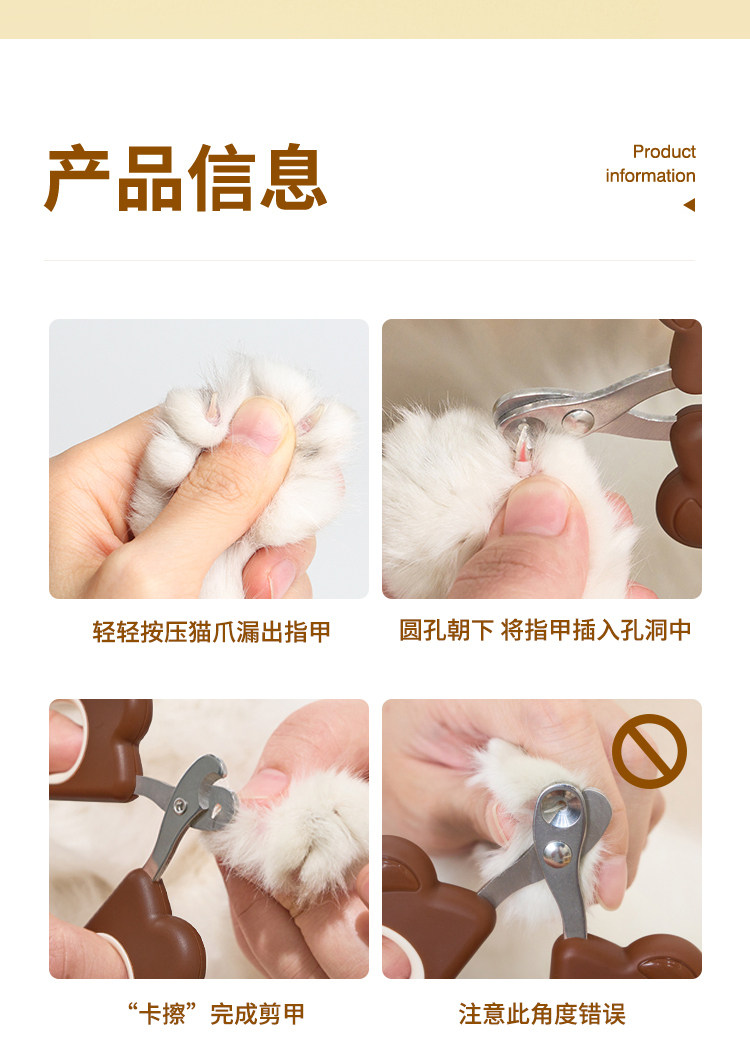 产品信息

Product information

轻轻按压猫爪漏出指甲

圆孔朝下 将指甲插入孔洞中

“卡擦”完成剪甲

注意此角度错误