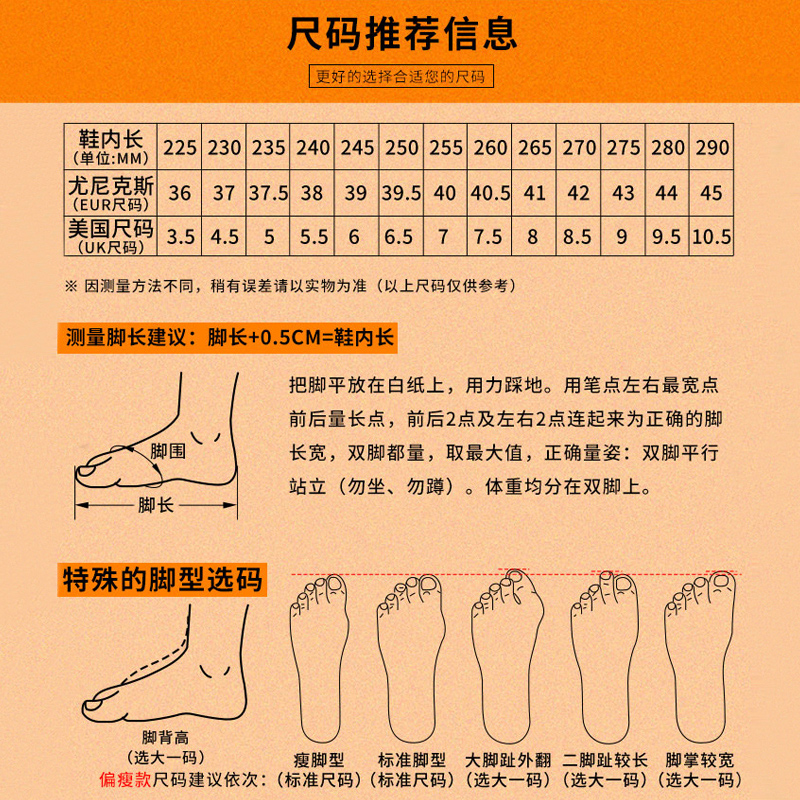 尺码推荐信息

更好的选择合适您的尺码

| 鞋内长 (单位:MM) | 225 | 230 | 235 | 240 | 245 | 250 | 255 | 260 | 265 | 270 | 275 | 280 | 290 |
|---|---|---|---|---|---|---|---|---|---|---|---|---|---|
| 尤尼克斯 (EUR尺码) | 36 | 37 | 37.5 | 38 | 39 | 39.5 | 40 | 40.5 | 41 | 42 | 43 | 44 | 45 |
| 美国尺码 (UK尺码) | 3.5 | 4.5 | 5 | 5.5 | 6 | 6.5 | 7 | 7.5 | 8 | 8.5 | 9 | 9.5 | 10.5 |

※ 因测量方法不同，稍有误差请以实物为准（以上尺码仅供参考）

测量脚长建议：脚长+0.5CM=鞋内长

脚围

脚长

把脚平放在白纸上，用力踩地。用笔点左右最宽点前后量长点，前后2点及左右2点连起来为正确的脚长宽，双脚都量，取最大值，正确量姿：双脚平行站立（勿坐、勿蹲）。体重均分在双脚上。

特殊的脚型选码

脚背高
（选大一码）

瘦脚型 标准脚型 大脚趾外翻 二脚趾较长 脚掌较宽

偏瘦款尺码建议依次：（标准尺码）（标准尺码）（选大一码）（选大一码）（选大一码）