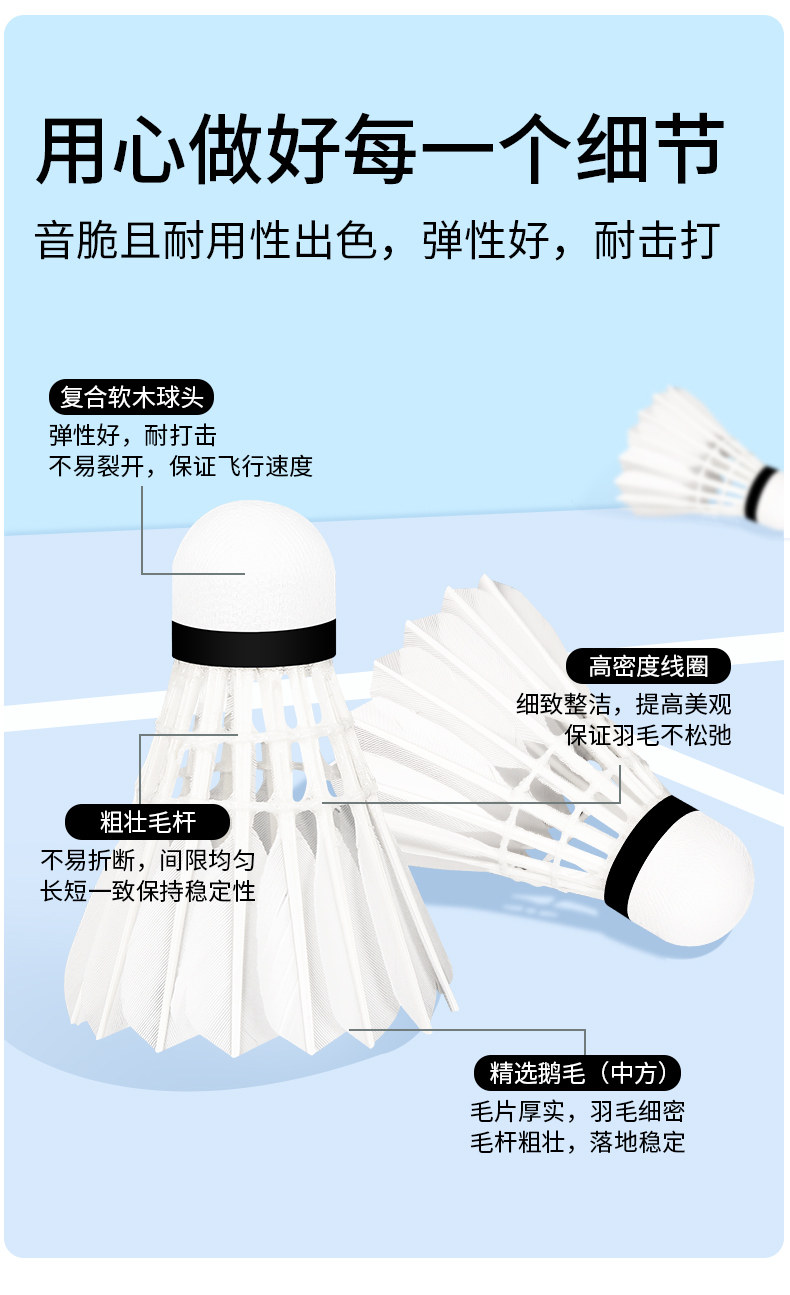 用心做好每一个细节

音脆且耐用性出色，弹性好，耐击打

复合软木球头
弹性好，耐打击
不易裂开，保证飞行速度

高密度线圈
细致整洁，提高美观
保证羽毛不松弛

粗壮毛杆
不易折断，间限均匀
长短一致保持稳定性

精选鹅毛（中方）
毛片厚实，羽毛细密
毛杆粗壮，落地稳定