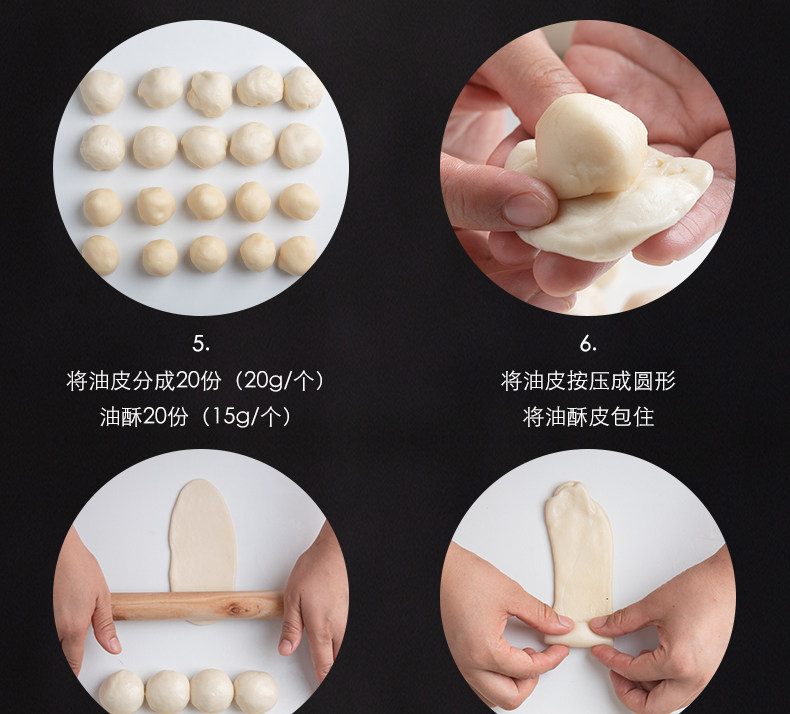 5.
将油皮分成20份（20g/个）
油酥20份（15g/个）

6.
将油皮按压成圆形
将油酥皮包住