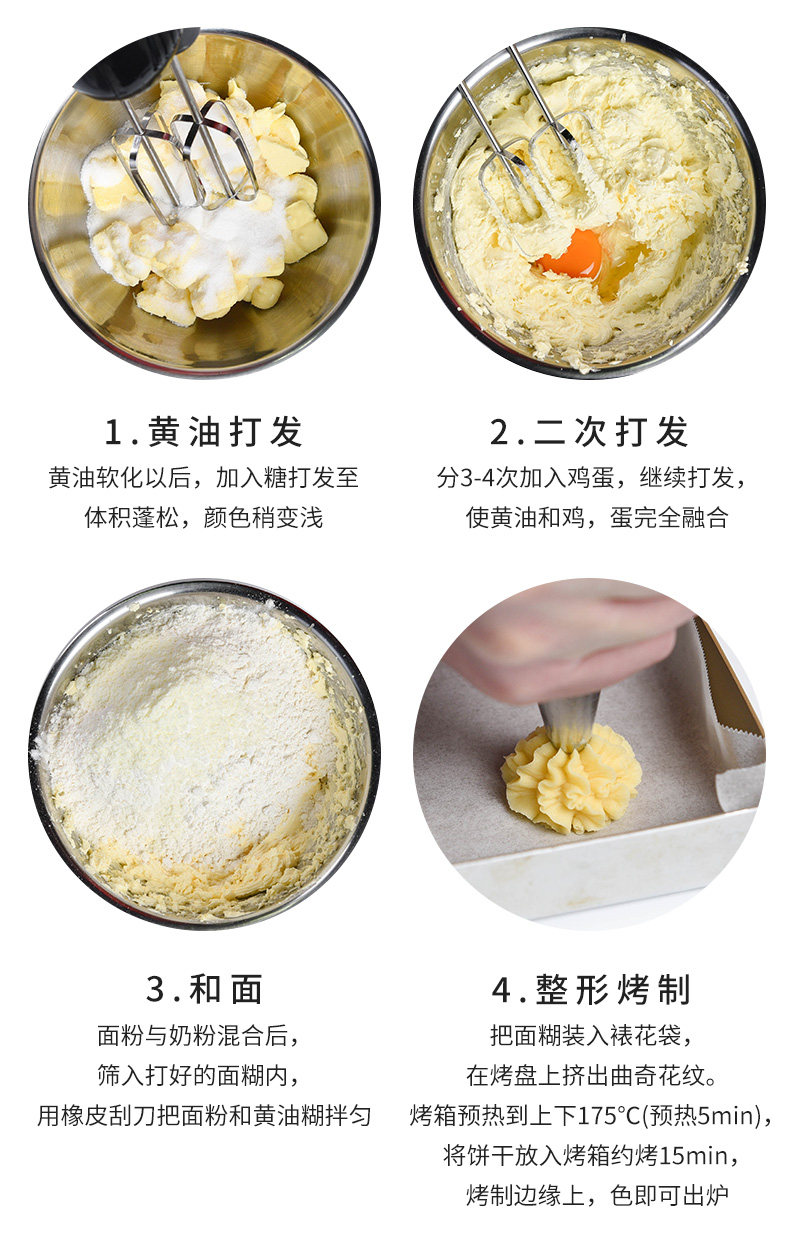 1.黄油打发

黄油软化以后，加入糖打发至体积蓬松，颜色稍变浅

2.二次打发

分3-4次加入鸡蛋，继续打发，使黄油和鸡，蛋完全融合

3.和面

面粉与奶粉混合后，筛入打好的面糊内，用橡皮刮刀把面粉和黄油糊拌匀

4.整形烤制

把面糊装入裱花袋，在烤盘上挤出曲奇花纹。烤箱预热到上下175°C(预热5min)，将饼干放入烤箱约烤15min，烤制边缘上，色即可出炉