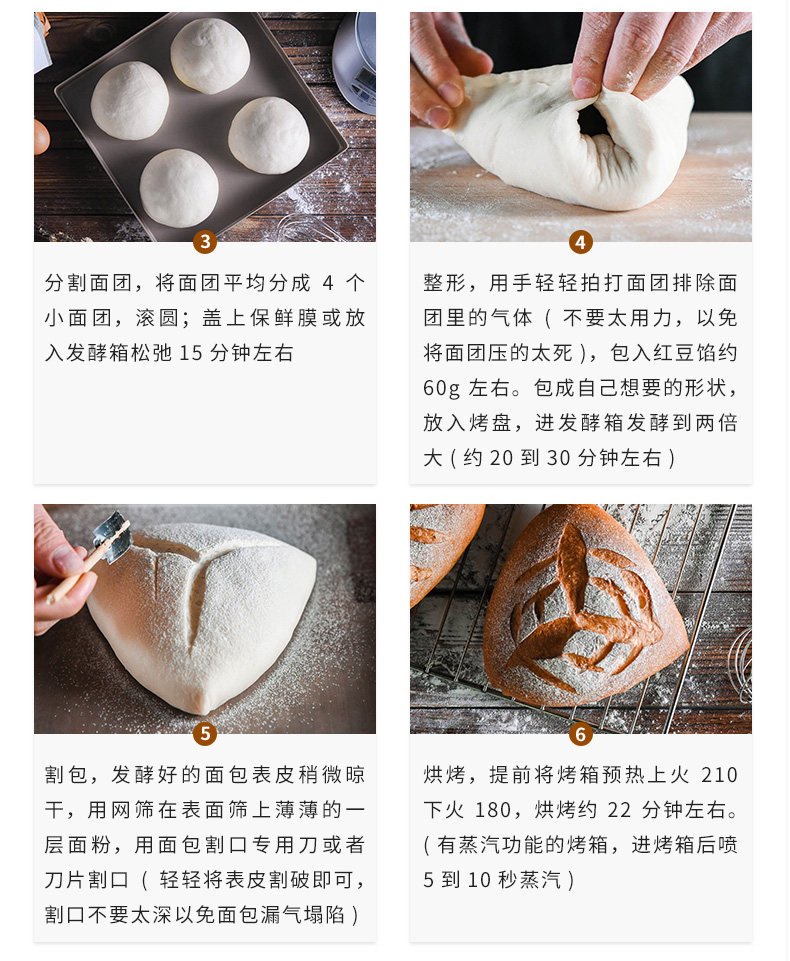 3

分割面团，将面团平均分成 4 个小面团，滚圆；盖上保鲜膜或放入发酵箱松弛 15 分钟左右

4

整形，用手轻轻拍打面团排除面团里的气体（不要太用力，以免将面团压的太死），包入红豆馅约 60g 左右。包成自己想要的形状，放入烤盘，进发酵箱发酵到两倍大（约 20 到 30 分钟左右）

5

割包，发酵好的面包表皮稍微晾干，用网筛在表面筛上薄薄的一层面粉，用面包割口专用刀或者刀片割口（轻轻将表皮割破即可，割口不要太深以免面包漏气塌陷）

6

烘烤，提前将烤箱预热上火 210 下火 180，烘烤约 22 分钟左右。（有蒸汽功能的烤箱，进烤箱后喷 5 到 10 秒蒸汽）