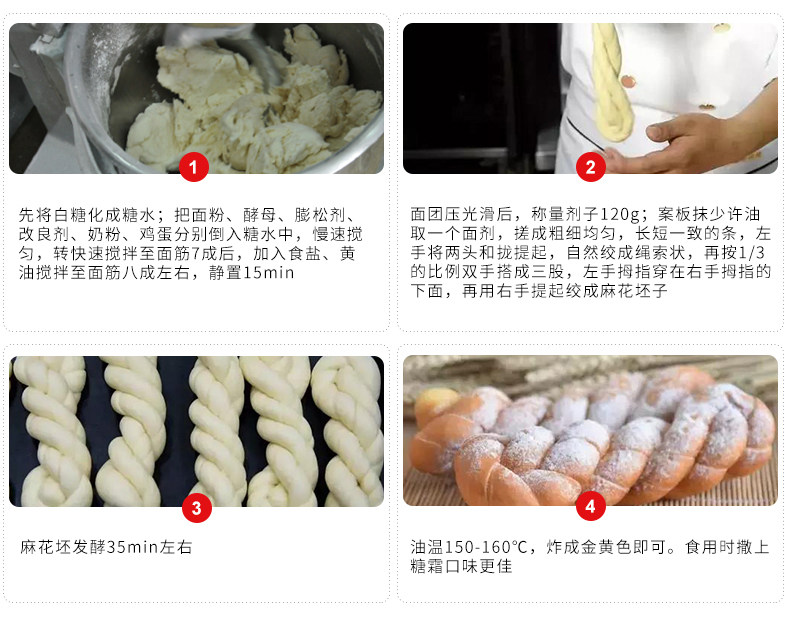 1

先将白糖化成糖水；把面粉、酵母、膨松剂、改良剂、奶粉、鸡蛋分别倒入糖水中，慢速搅匀，转快速搅拌至面筋7成后，加入食盐、黄油搅拌至面筋八成左右，静置15min

2

面团压光滑后，称量剂子120g；案板抹少许油取一个面剂，搓成粗细均匀，长短一致的条，左手将两头和拢提起，自然绞成绳索状，再按1/3的比例双手搭成三股，左手拇指穿在右手拇指的下面，再用右手提起绞成麻花坯子

3

麻花坯发酵35min左右

4

油温150-160°C，炸成金黄色即可。食用时撒上糖霜口味更佳