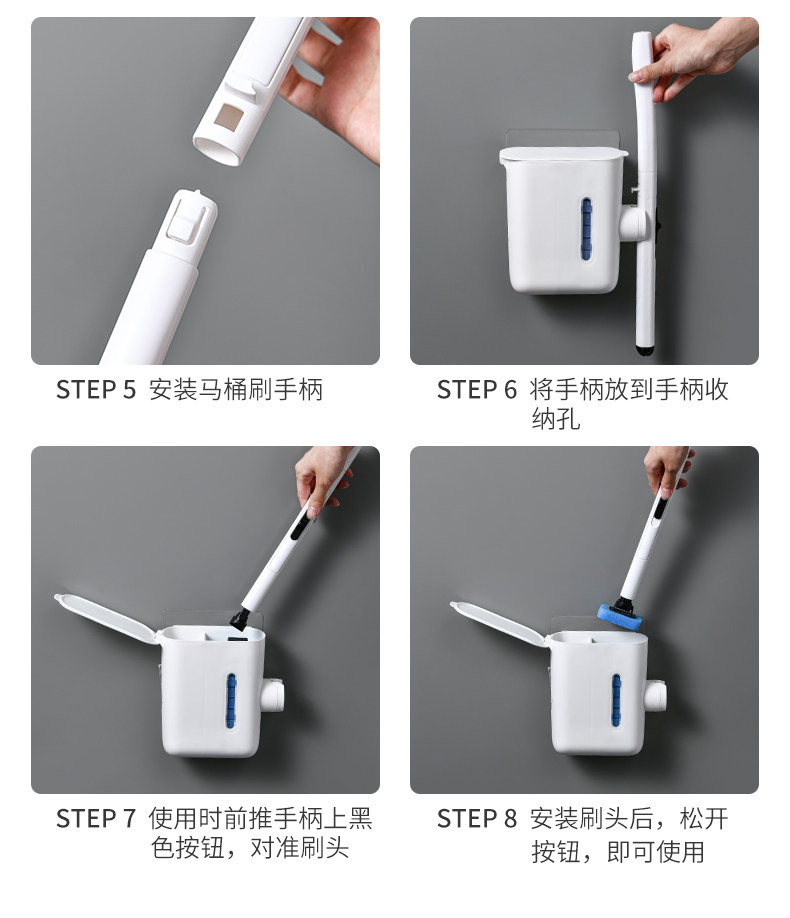 STEP 5 安装马桶刷手柄

STEP 6 将手柄放到手柄收纳孔

STEP 7 使用时前推手柄上黑色按钮，对准刷头

STEP 8 安装刷头后，松开按钮，即可使用