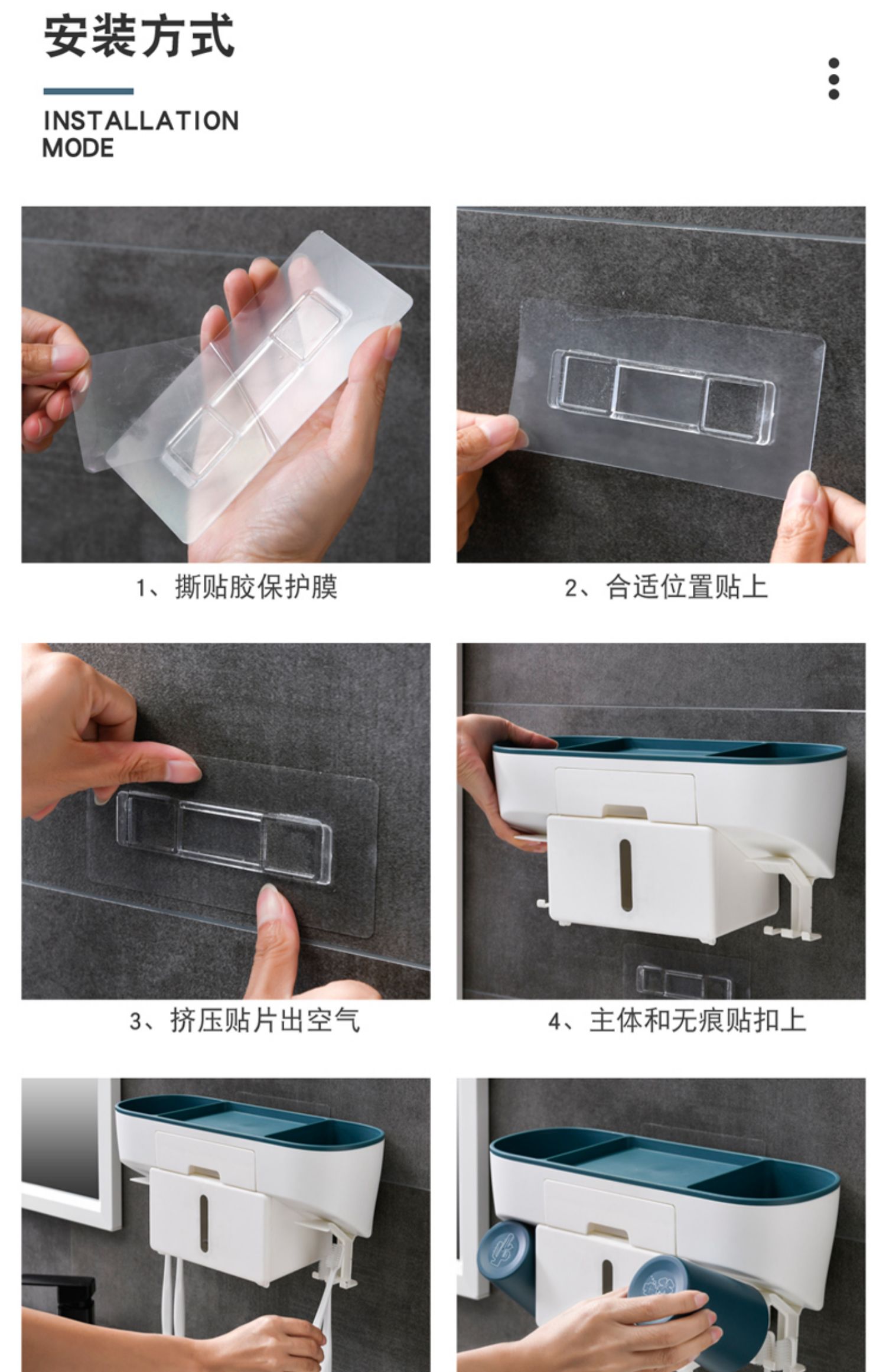 安装方式

INSTALLATION MODE

1、撕贴胶保护膜

2、合适位置贴上

3、挤压贴片出空气

4、主体和无痕贴扣上