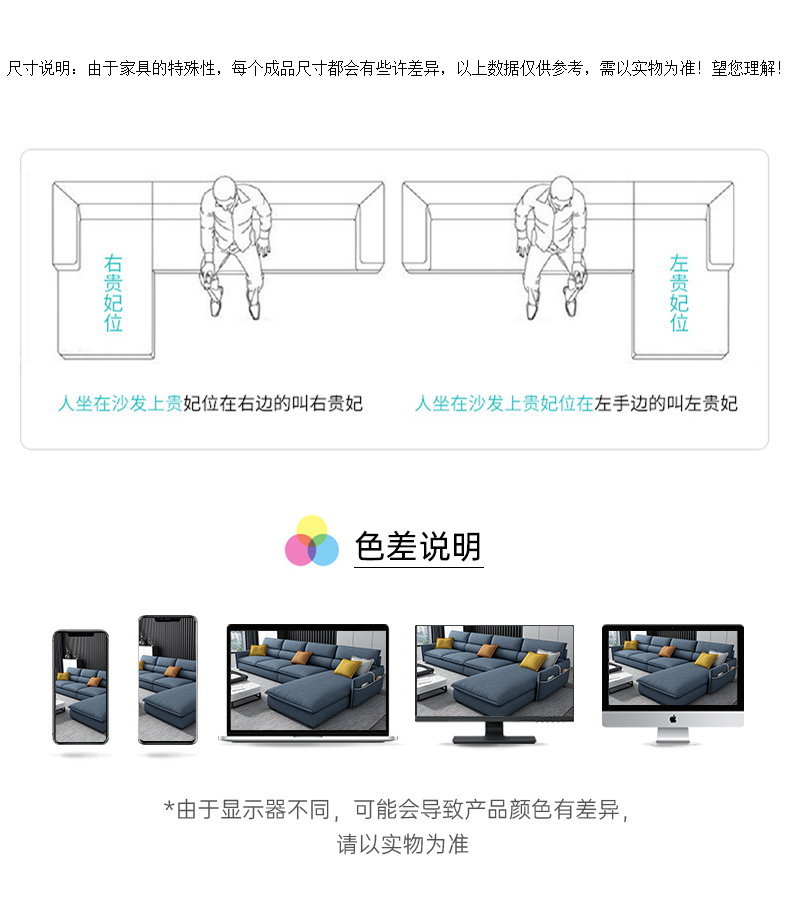 尺寸说明：由于家具的特殊性，每个成品尺寸都会有些许差异，以上数据仅供参考，需以实物为准！望您理解！

右贵妃位

左贵妃位

人坐在沙发上贵妃位在右边的叫右贵妃

人坐在沙发上贵妃位在左手边的叫左贵妃

色差说明

*由于显示器不同，可能会导致产品颜色有差异，请以实物为准