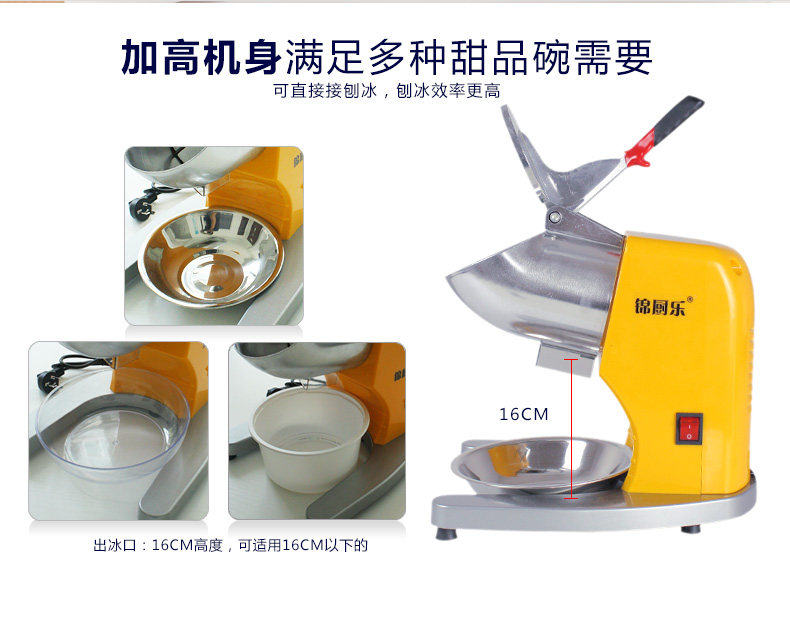 加高机身满足多种甜品碗需要

可直接接刨冰，刨冰效率更高

锦厨乐®

16CM

出冰口：16CM高度，可适用16CM以下的