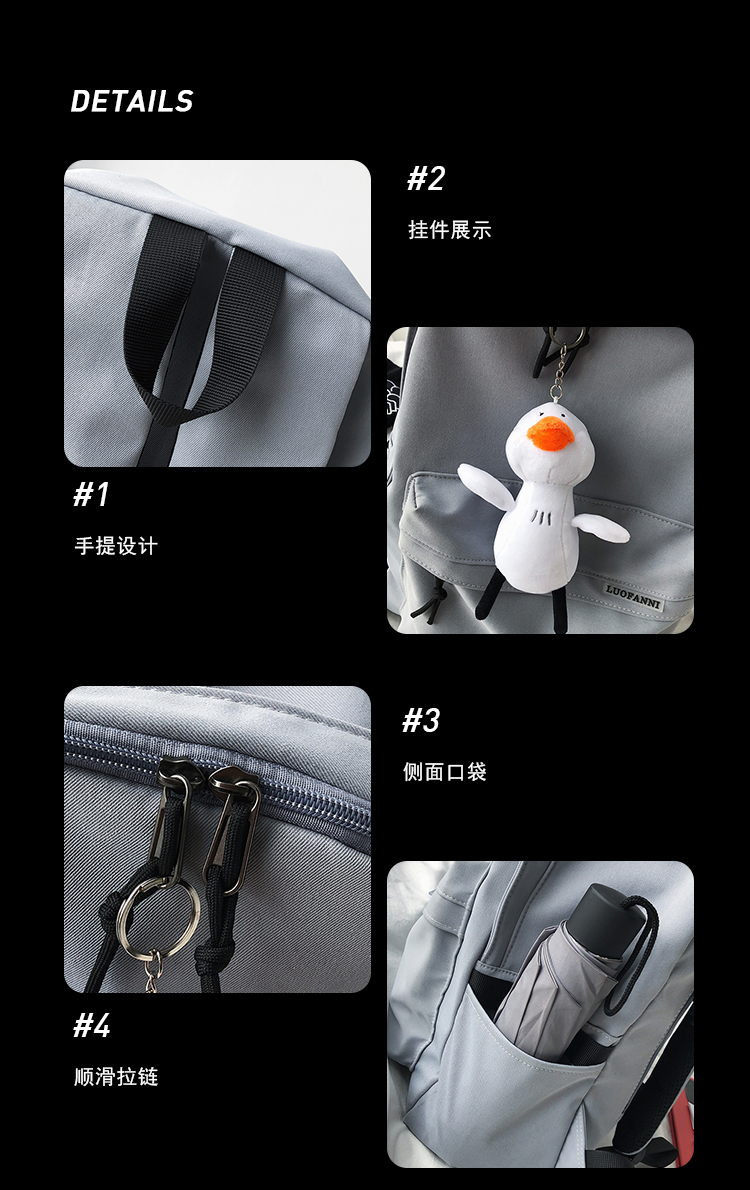 DETAILS

#2

挂件展示

#1

手提设计

LUOFANNI

#3

侧面口袋

#4

顺滑拉链