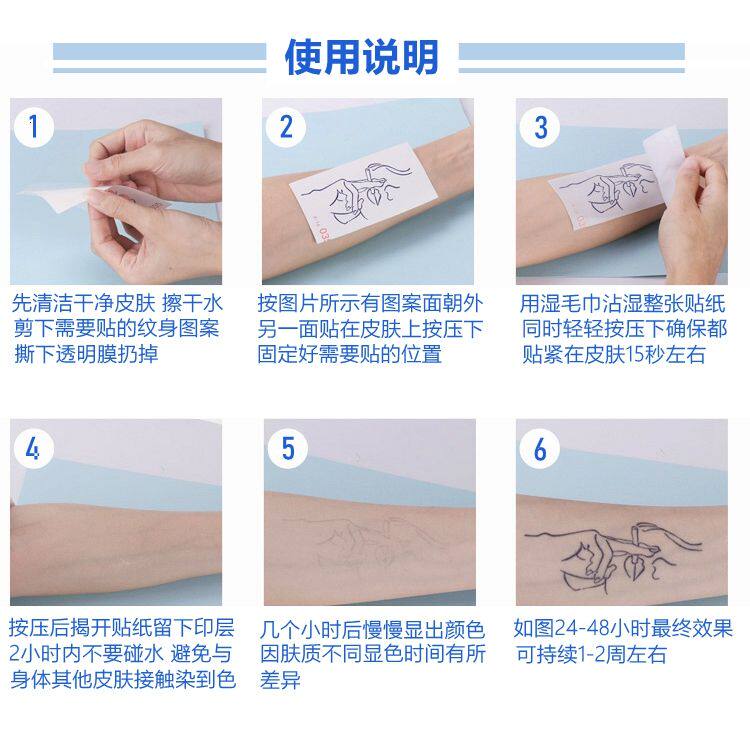 使用说明

1

先清洁干净皮肤 擦干水
剪下需要贴的纹身图案
撕下透明膜扔掉

2

按图片所示有图案面朝外
另一面贴在皮肤上按压下
固定好需要贴的位置

3

用湿毛巾沾湿整张贴纸
同时轻轻按压下确保都
贴紧在皮肤15秒左右

4

按压后揭开贴纸留下印层
2小时内不要碰水 避免与
身体其他皮肤接触染到色

5

几个小时后慢慢显出颜色
因肤质不同显色时间有所
差异

6

如图24-48小时最终效果
可持续1-2周左右