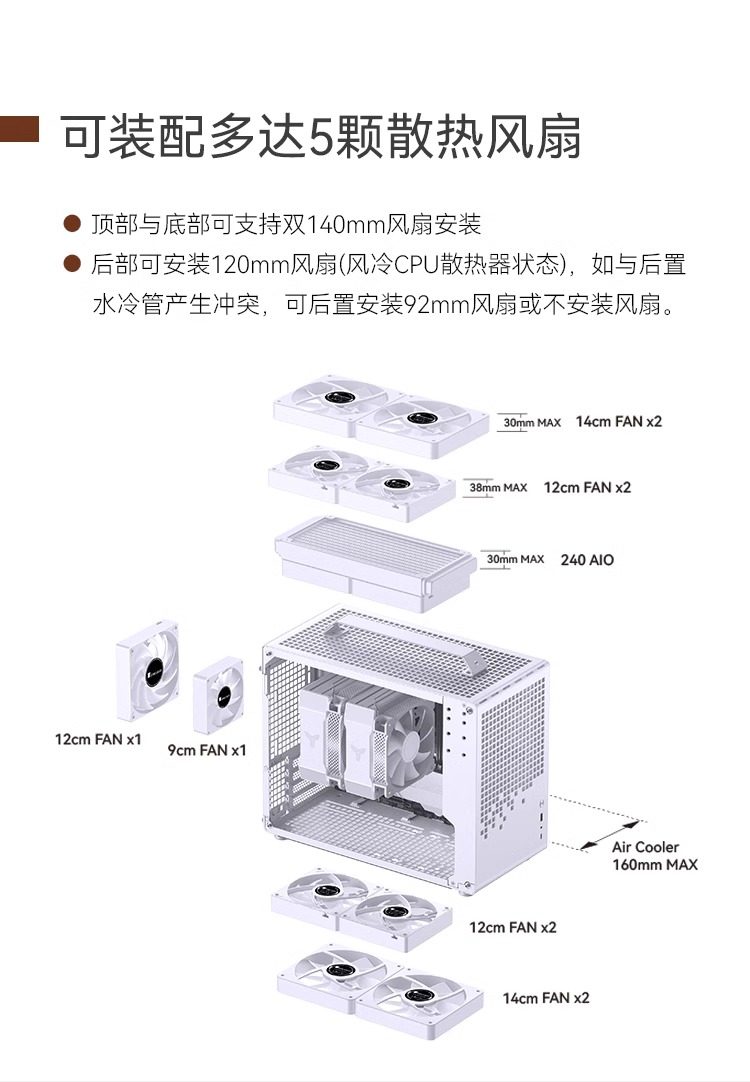 可装配多达5颗散热风扇

● 顶部与底部可支持双140mm风扇安装
● 后部可安装120mm风扇(风冷CPU散热器状态)，如与后置水冷管产生冲突，可后置安装92mm风扇或不安装风扇。

30mm MAX 14cm FAN x2

38mm MAX 12cm FAN x2

30mm MAX 240 AIO

12cm FAN x1

9cm FAN x1

Air Cooler 160mm MAX

12cm FAN x2

14cm FAN x2