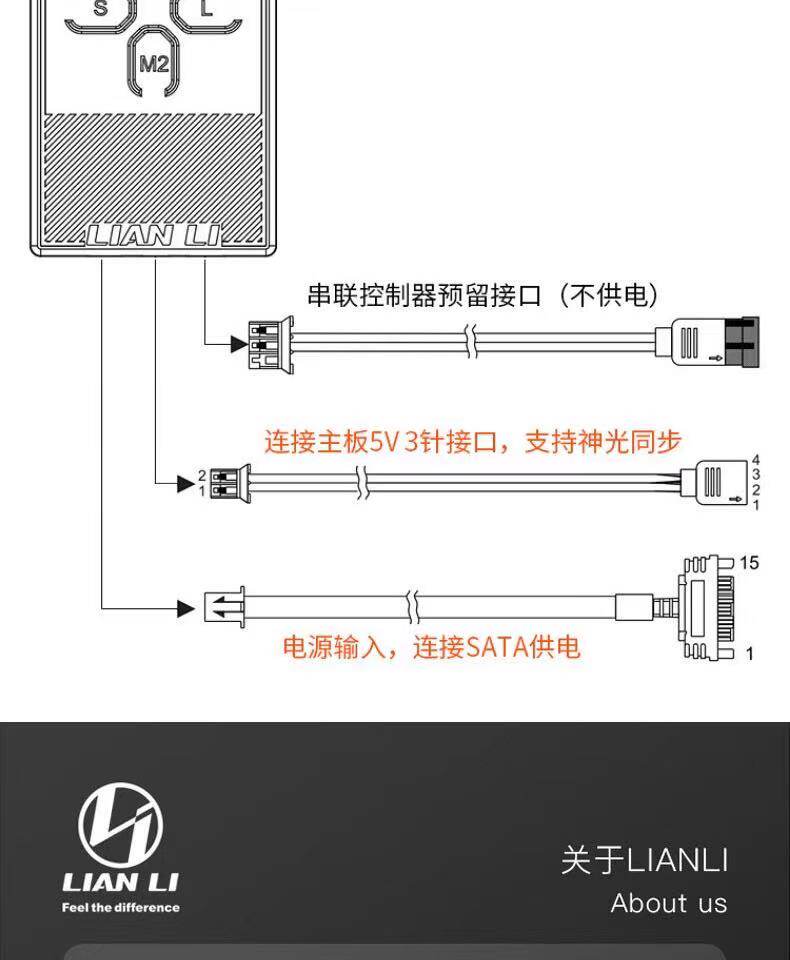 S
L
M2
LIAN LI

串联控制器预留接口（不供电）

连接主板5V 3针接口，支持神光同步

2
1
4
3
2
1

15
1

电源输入，连接SATA供电

LIAN LI
Feel the difference

关于LIANLI
About us