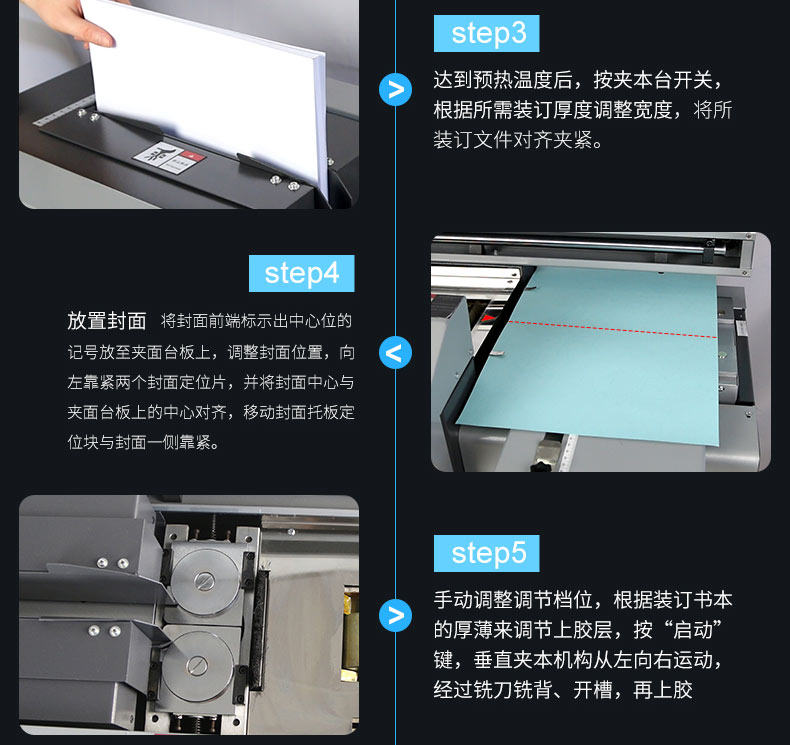 step3

达到预热温度后，按夹本台开关，根据所需装订厚度调整宽度，将所装订文件对齐夹紧。

step4

放置封面 将封面前端标示出中心位的记号放至夹面台板上，调整封面位置，向左靠紧两个封面定位片，并将封面中心与夹面台板上的中心对齐，移动封面托板定位块与封面一侧靠紧。

step5

手动调整调节档位，根据装订书本的厚薄来调节上胶层，按“启动”键，垂直夹本机构从左向右运动，经过铣刀铣背、开槽，再上胶