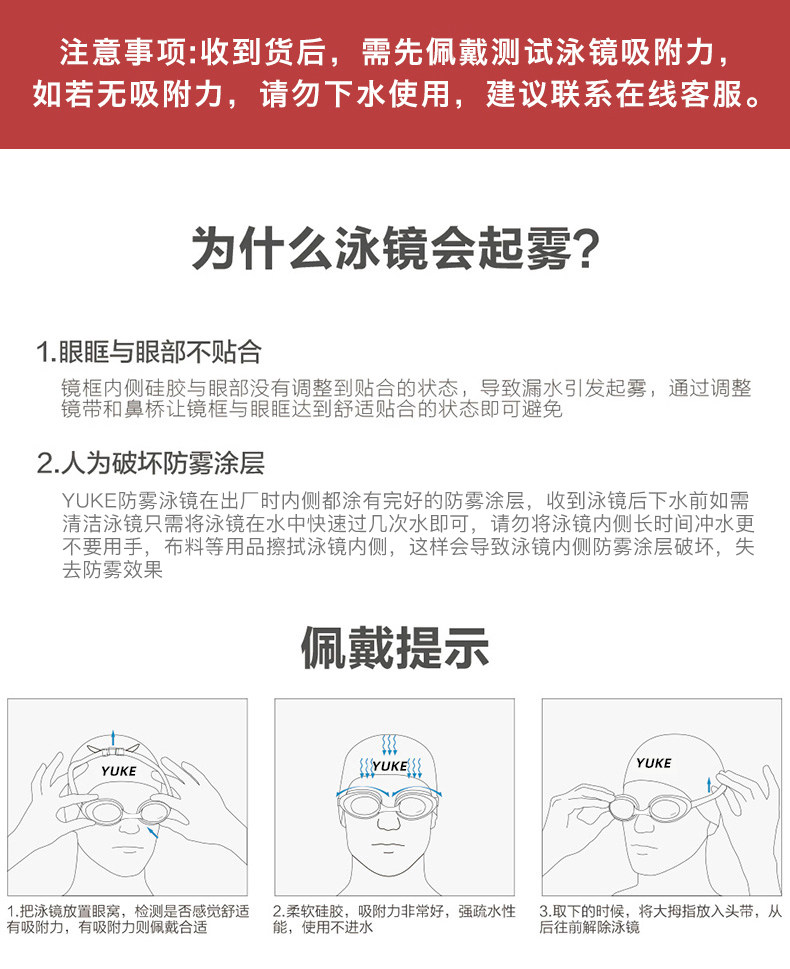 注意事项:收到货后，需先佩戴测试泳镜吸附力，如若无吸附力，请勿下水使用，建议联系在线客服。

为什么泳镜会起雾?

1.眼眶与眼部不贴合

镜框内侧硅胶与眼部没有调整到贴合的状态，导致漏水引发起雾，通过调整镜带和鼻桥让镜框与眼眶达到舒适贴合的状态即可避免

2.人为破坏防雾涂层

YUKE防雾泳镜在出厂时内侧都涂有完好的防雾涂层，收到泳镜后下水前如需清洁泳镜只需将泳镜在水中快速过几次水即可，请勿将泳镜内侧长时间冲水更不要用手，布料等用品擦拭泳镜内侧，这样会导致泳镜内侧防雾涂层破坏，失去防雾效果

佩戴提示

YUKE

1.把泳镜放置眼窝，检测是否感觉舒适有吸附力，有吸附力则佩戴合适

YUKE

2.柔软硅胶，吸附力非常好，强疏水性能，使用不进水

YUKE

3.取下的时候，将大拇指放入头带，从后往前解除泳镜