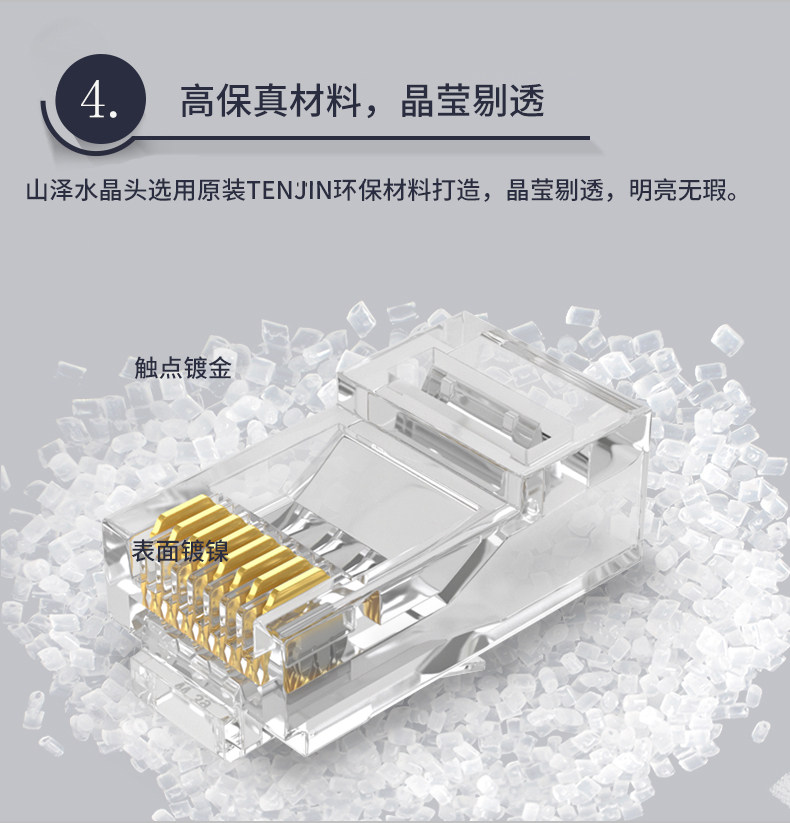 4. 高保真材料，晶莹剔透

山泽水晶头选用原装TENJIN环保材料打造，晶莹剔透，明亮无瑕。

触点镀金

表面镀镍