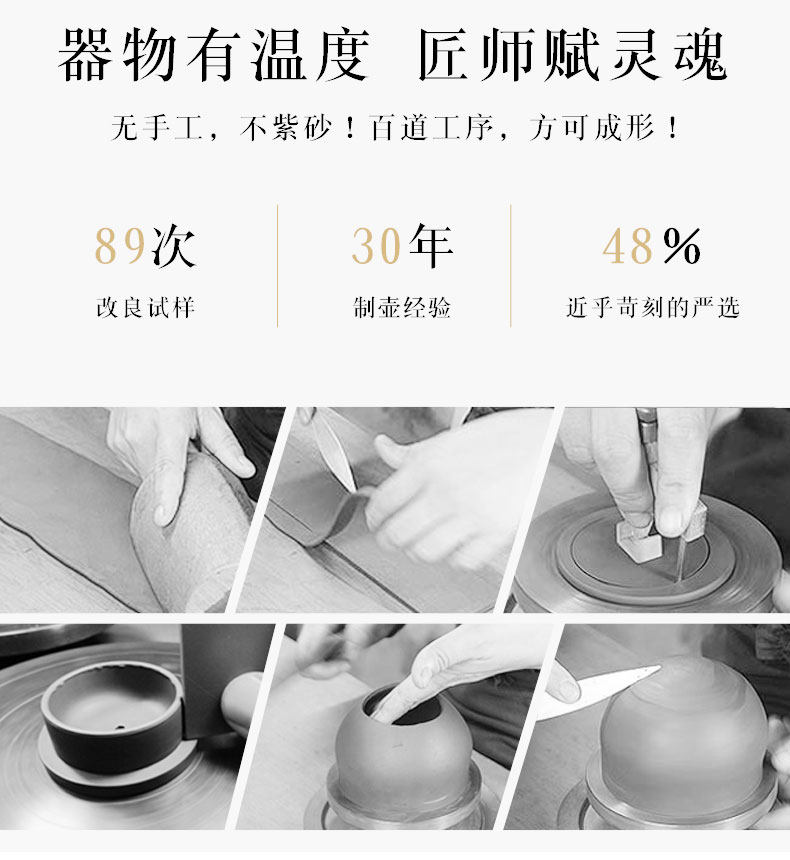 器物有温度 匠师赋灵魂

无手工，不紫砂！百道工序，方可成形！

89次
改良试样

30年
制壶经验

48%
近乎苛刻的严选