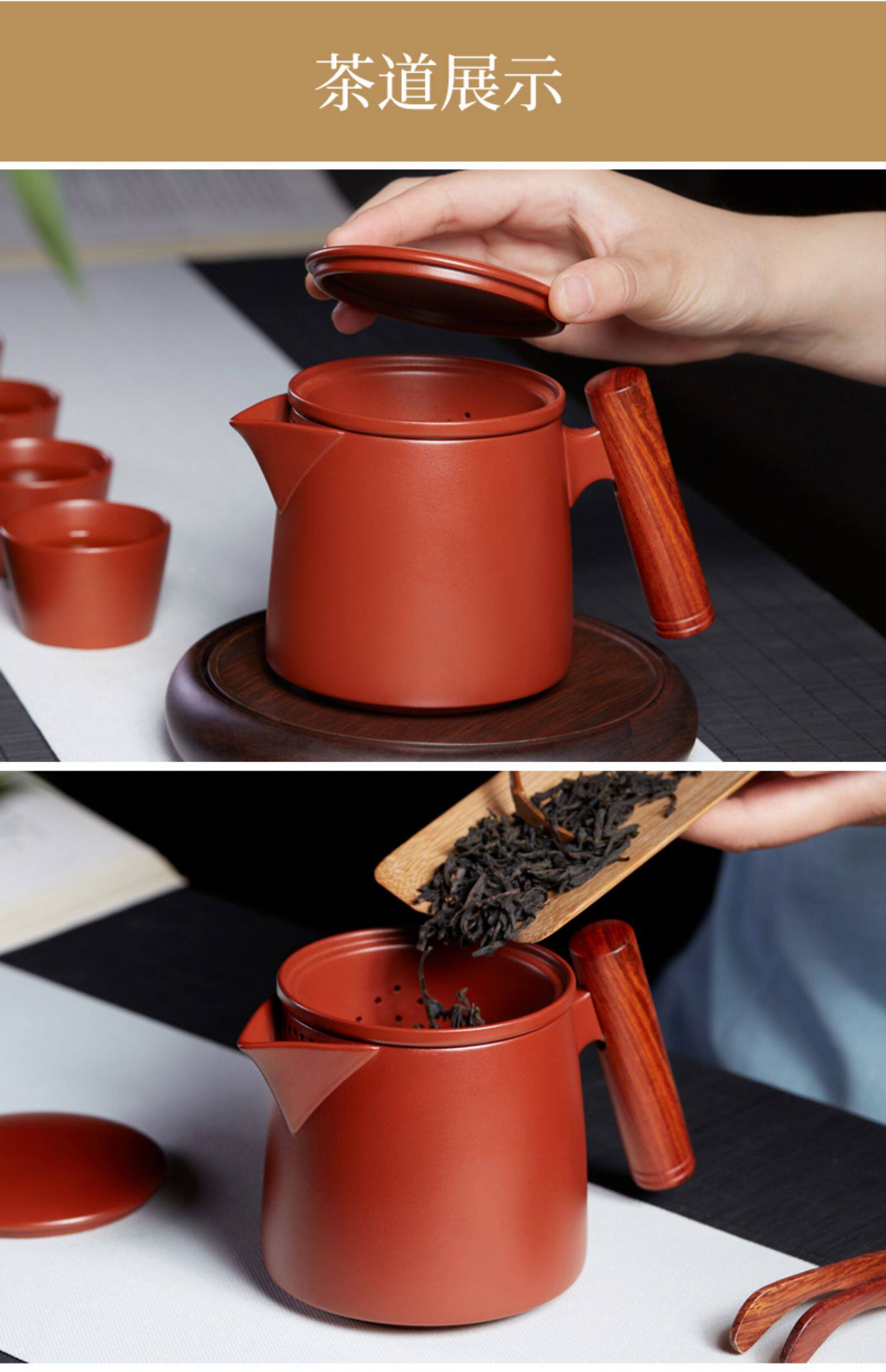 茶道展示