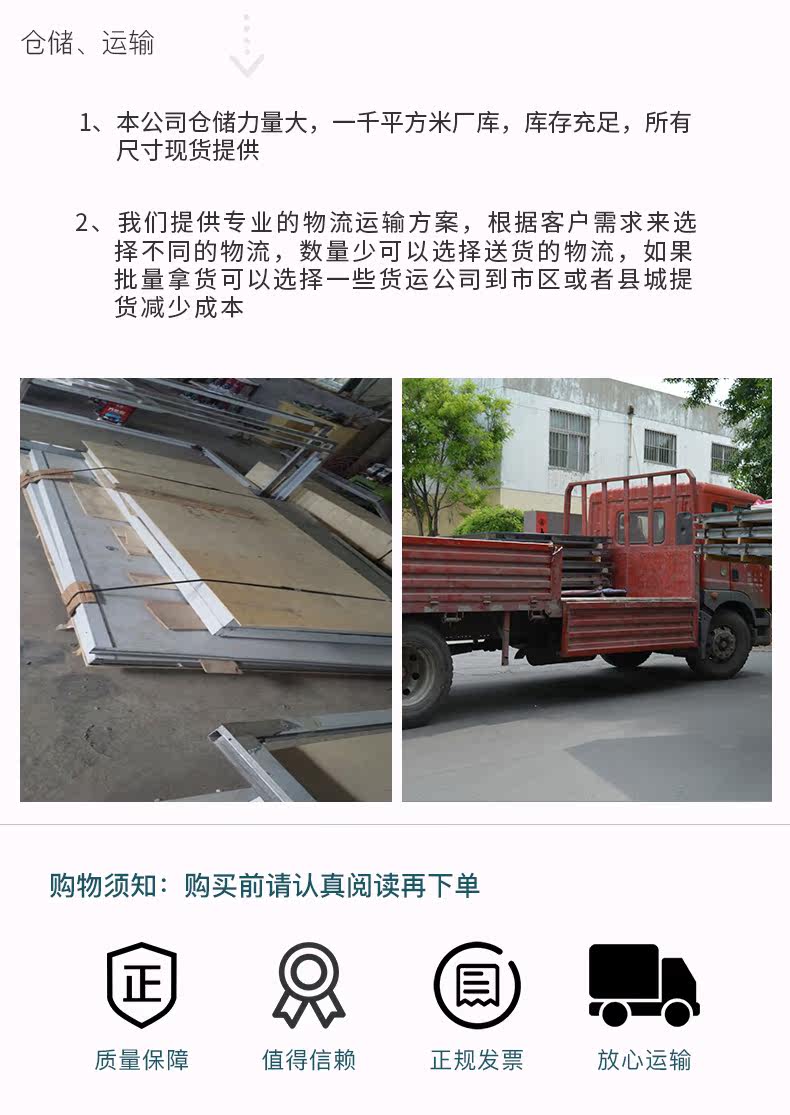 仓储、运输

1、本公司仓储力量大，一千平方米厂库，库存充足，所有尺寸现货提供

2、我们提供专业的物流运输方案，根据客户需求来选择不同的物流，数量少可以选择送货的物流，如果批量拿货可以选择一些货运公司到市区或者县城提货减少成本

购物须知：购买前请认真阅读再下单

正

质量保障

值得信赖

正规发票

放心运输