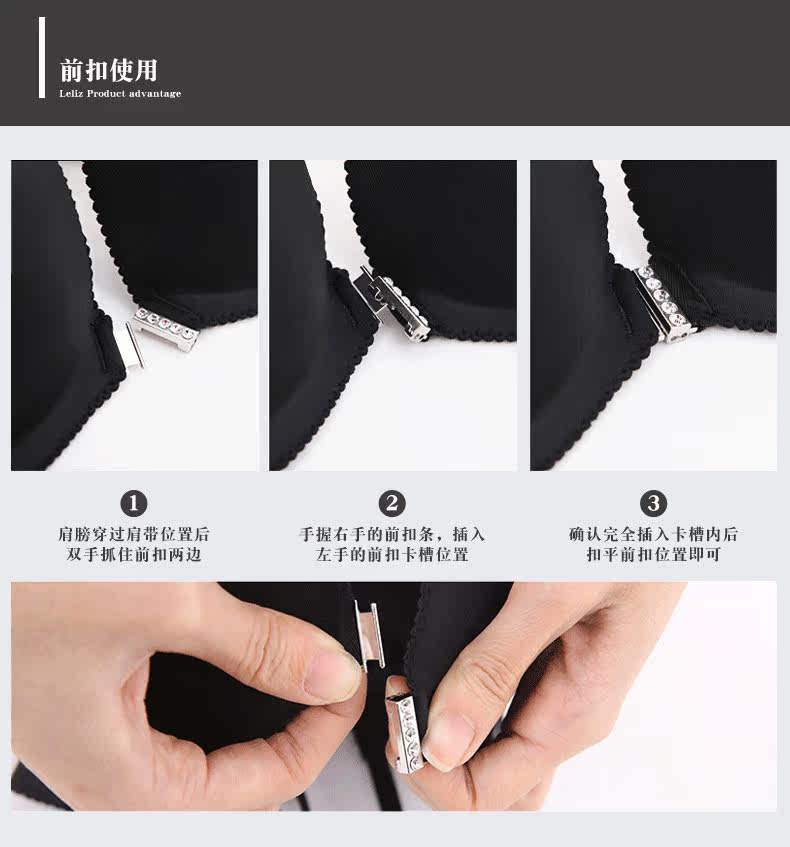 前扣使用
Leliz Product advantage

1
肩膀穿过肩带位置后
双手抓住前扣两边

2
手握右手的前扣条，插入
左手的前扣卡槽位置

3
确认完全插入卡槽内后
扣平前扣位置即可