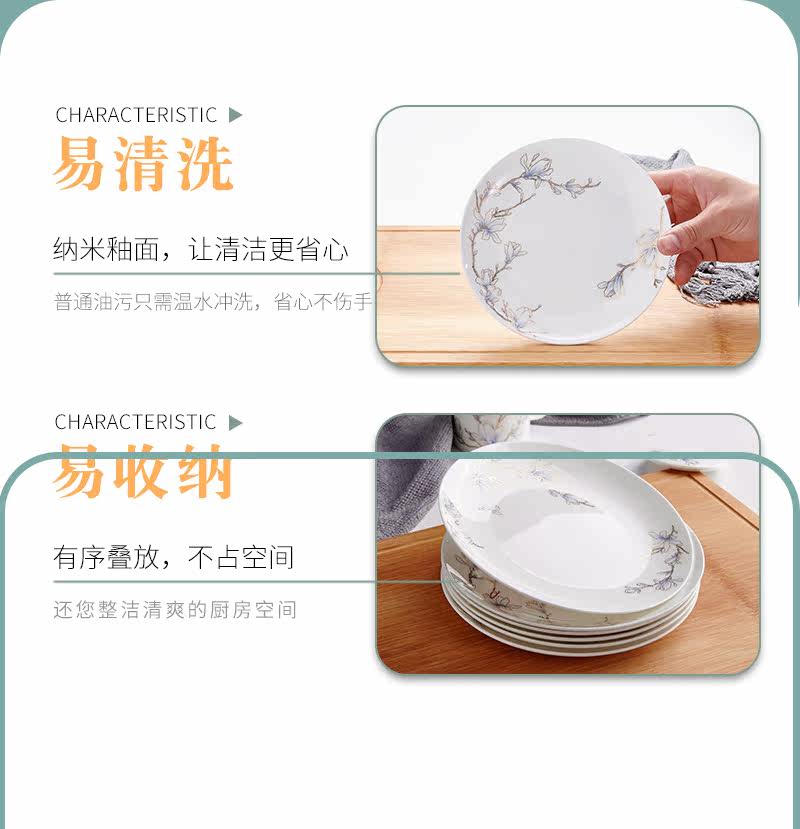 CHARACTERISTIC ▶
易清洗

纳米釉面，让清洁更省心

普通油污只需温水冲洗，省心不伤手

CHARACTERISTIC ▶
易收纳

有序叠放，不占空间

还您整洁清爽的厨房空间