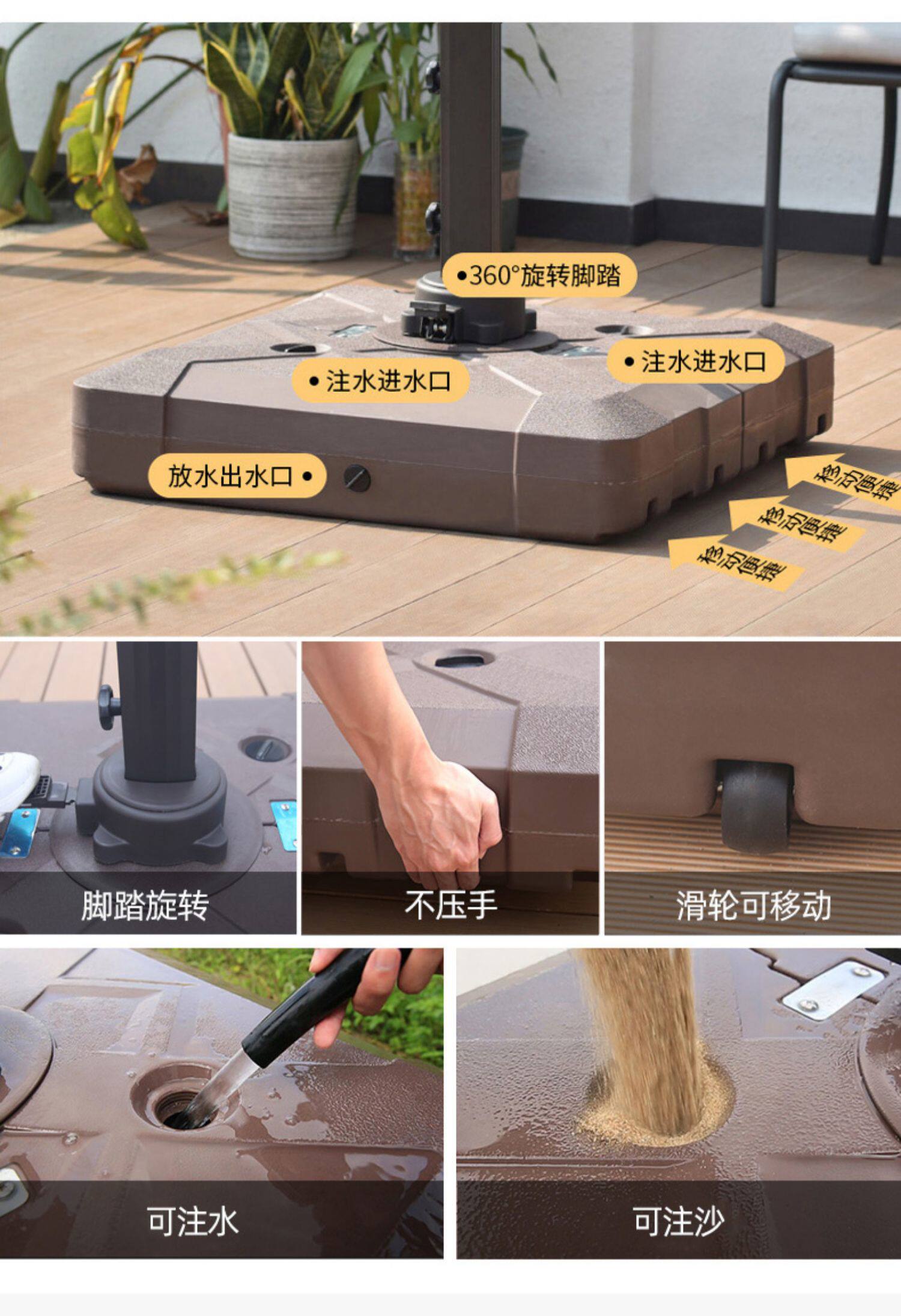 •360°旋转脚踏

• 注水进水口

• 注水进水口

放水出水口 •

移动便捷

移动便捷

移动便捷

脚踏旋转

不压手

滑轮可移动

可注水

可注沙