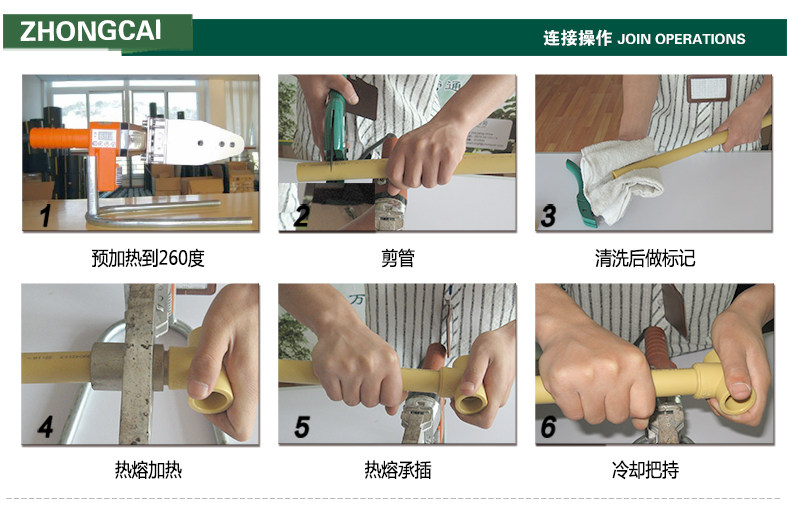 ZHONGCAI

连接操作 JOIN OPERATIONS

1

预加热到260度

2

剪管

3

清洗后做标记

4

热熔加热

5

热熔承插

6

冷却把持