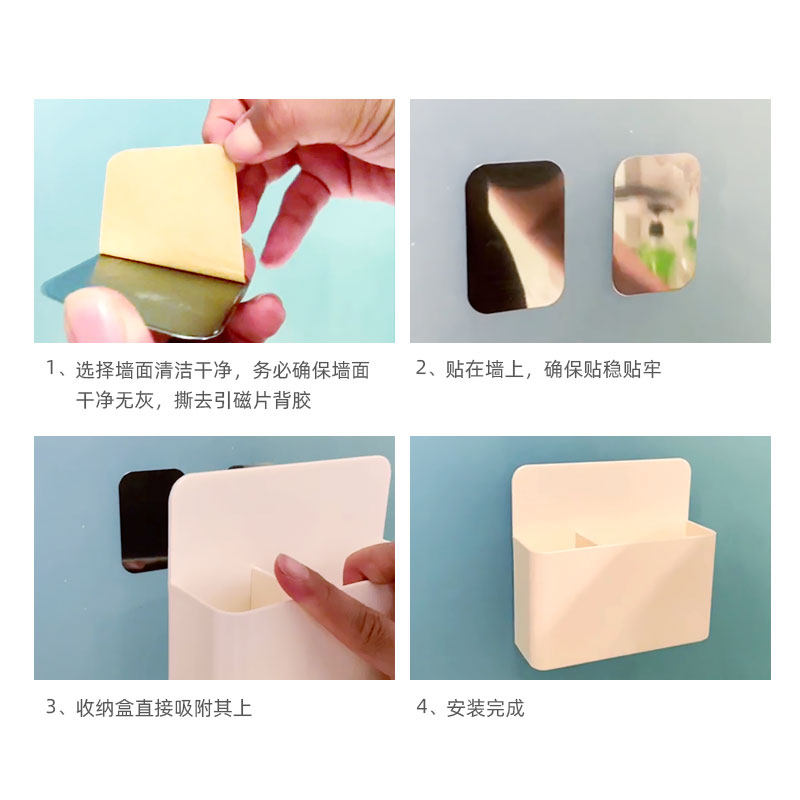 1、选择墙面清洁干净，务必确保墙面干净无灰，撕去引磁片背胶

2、贴在墙上，确保贴稳贴牢

3、收纳盒直接吸附其上

4、安装完成