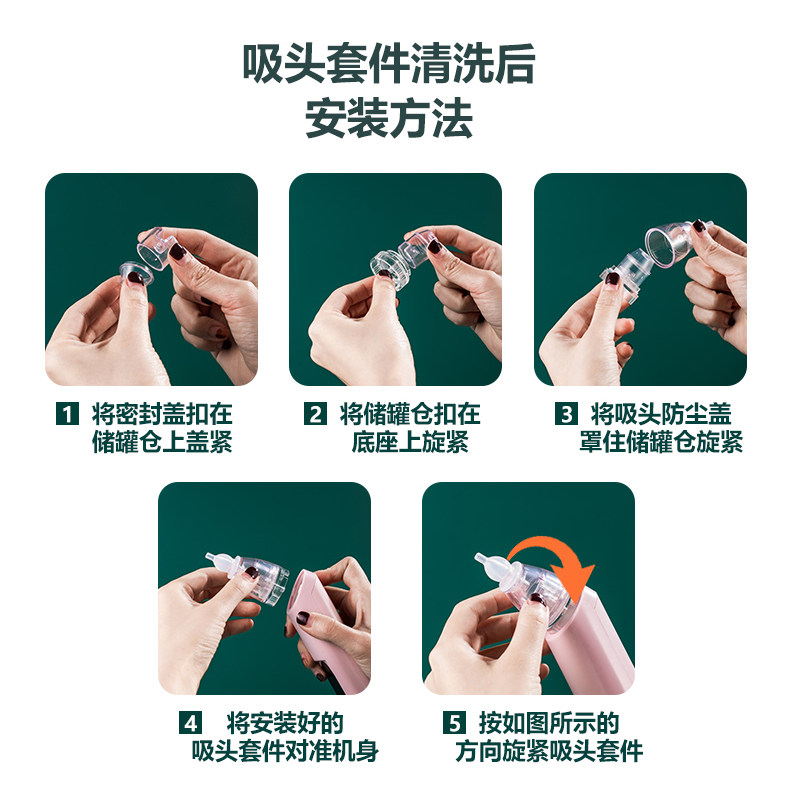 吸头套件清洗后
安装方法

1 将密封盖扣在储罐仓上盖紧

2 将储罐仓扣在底座上旋紧

3 将吸头防尘盖罩住储罐仓旋紧

4 将安装好的吸头套件对准机身

5 按如图所示的方向旋紧吸头套件