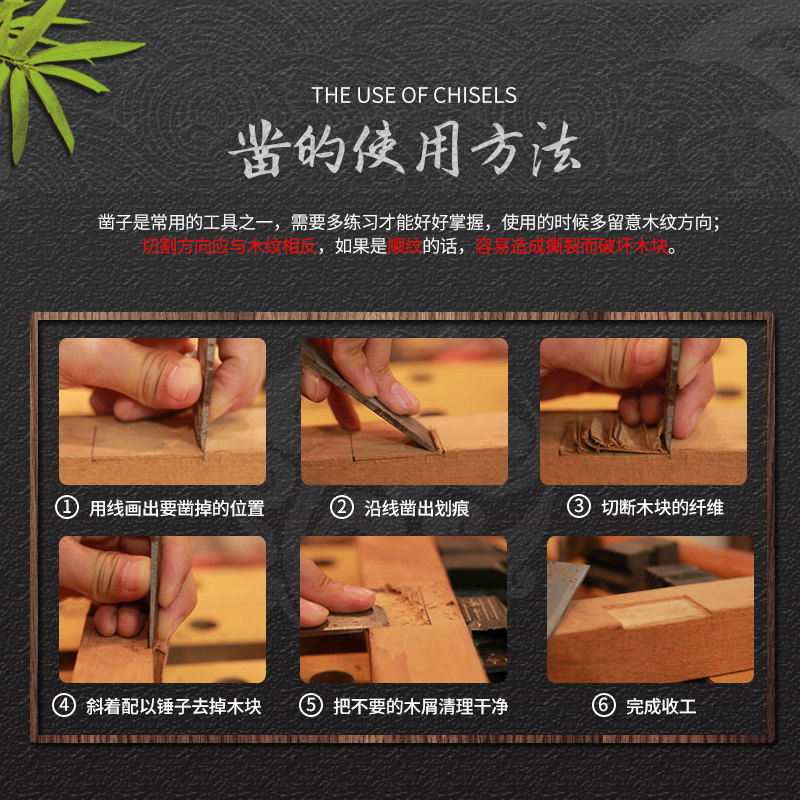 THE USE OF CHISELS
凿的使用方法

凿子是常用的工具之一，需要多练习才能好好掌握，使用的时候多留意木纹方向；切割方向应与木纹相反，如果是顺纹的话，容易造成撕裂而破坏木块。

① 用线画出要凿掉的位置
② 沿线凿出划痕
③ 切断木块的纤维
④ 斜着配以锤子去掉木块
⑤ 把不要的木屑清理干净
⑥ 完成收工