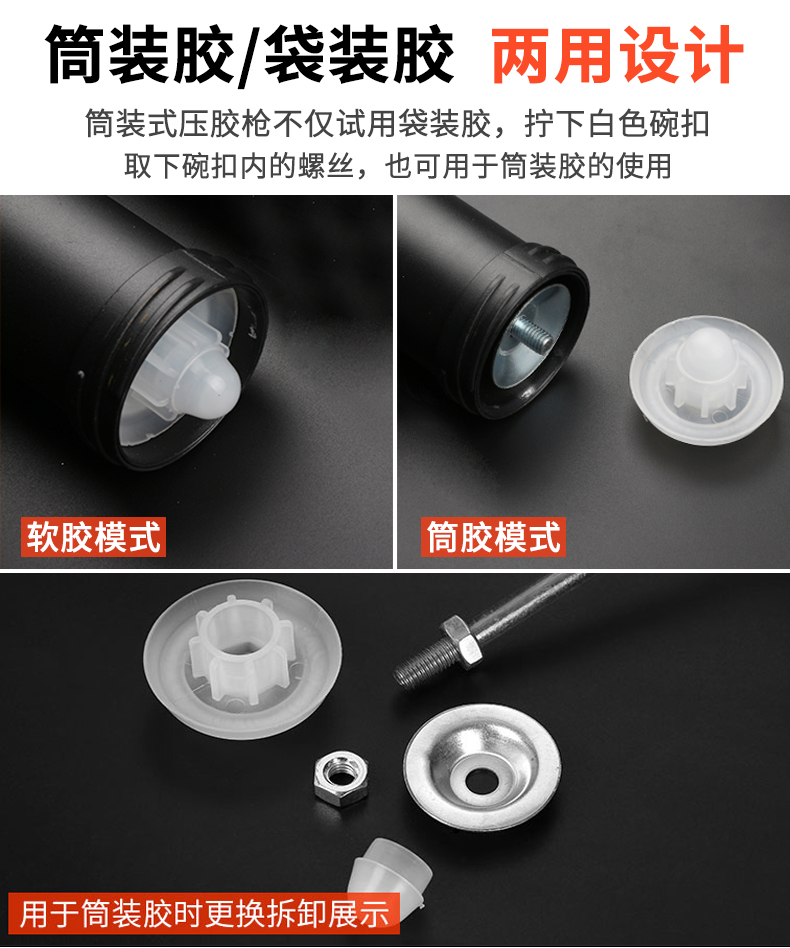 筒装胶/袋装胶 两用设计

筒装式压胶枪不仅试用袋装胶，拧下白色碗扣
取下碗扣内的螺丝，也可用于筒装胶的使用

软胶模式

筒胶模式

用于筒装胶时更换拆卸展示