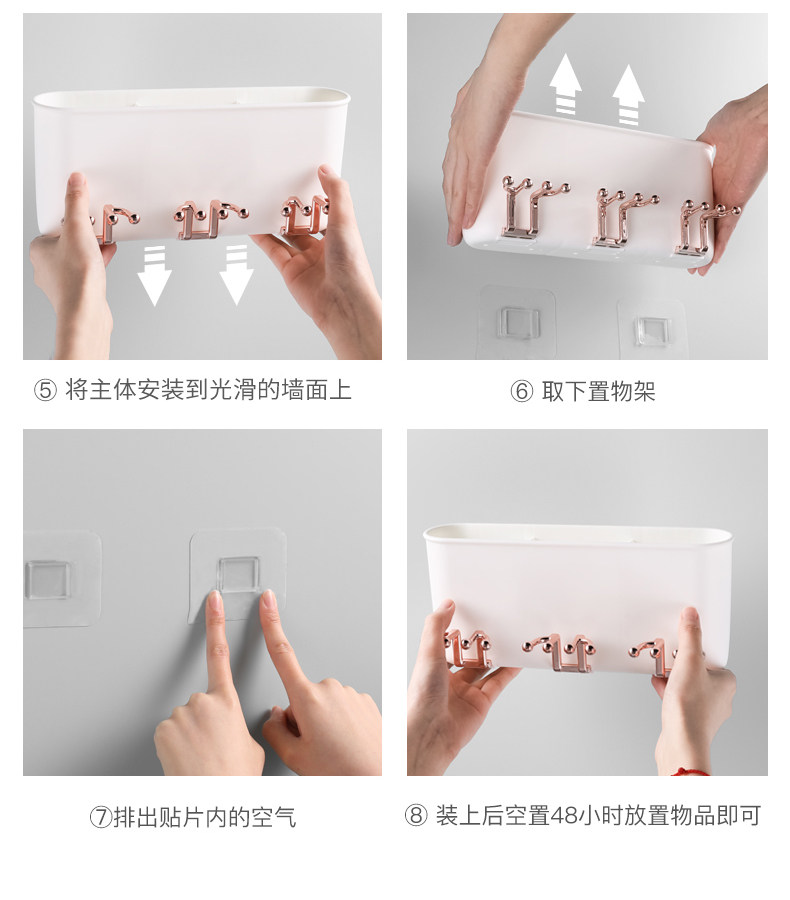 ⑤ 将主体安装到光滑的墙面上

⑥ 取下置物架

⑦排出贴片内的空气

⑧ 装上后空置48小时放置物品即可