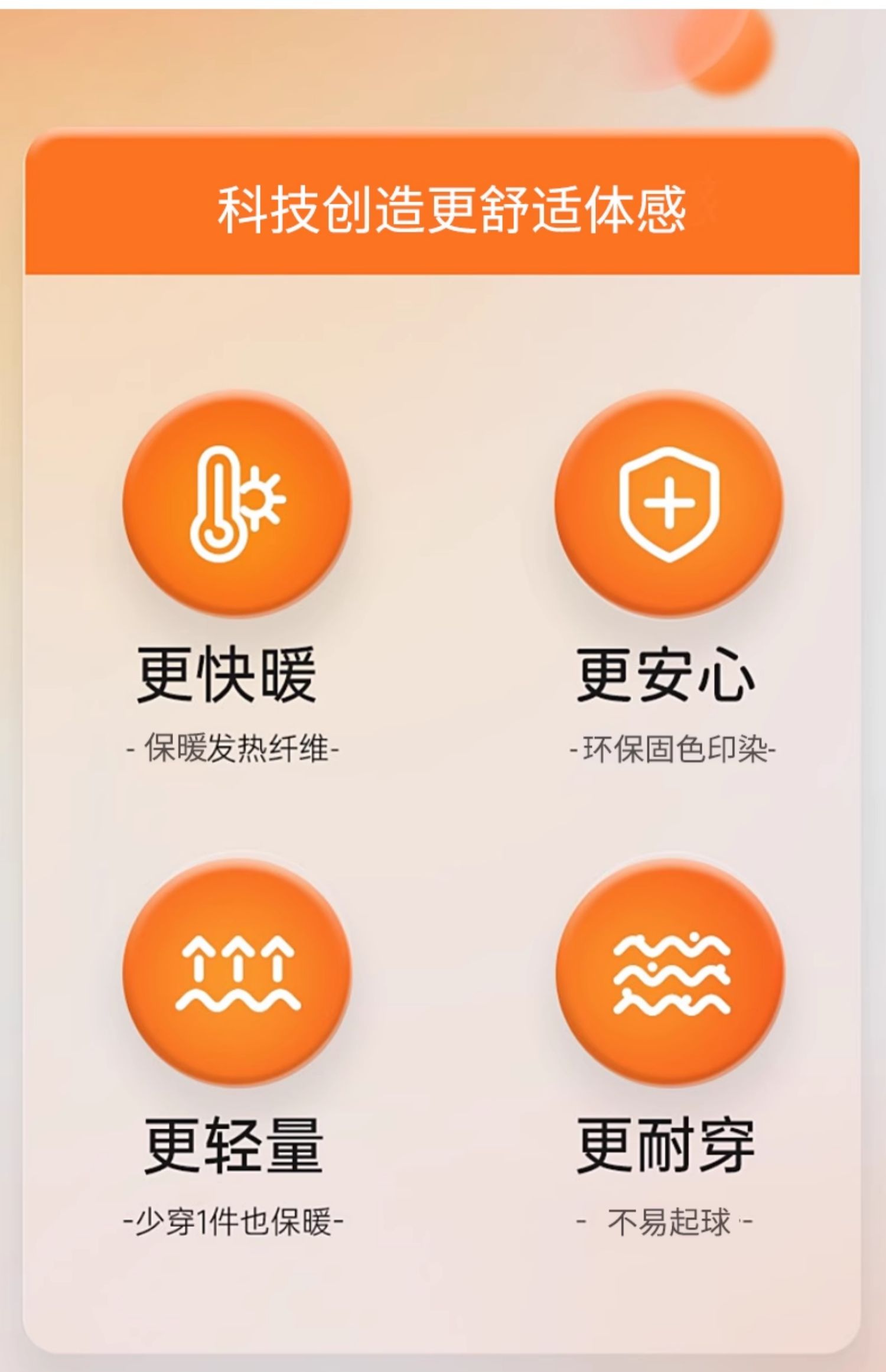 科技创造更舒适体感

更快暖

- 保暖发热纤维-

更安心

-环保固色印染-

更轻量

-少穿1件也保暖-

更耐穿

- 不易起球 -