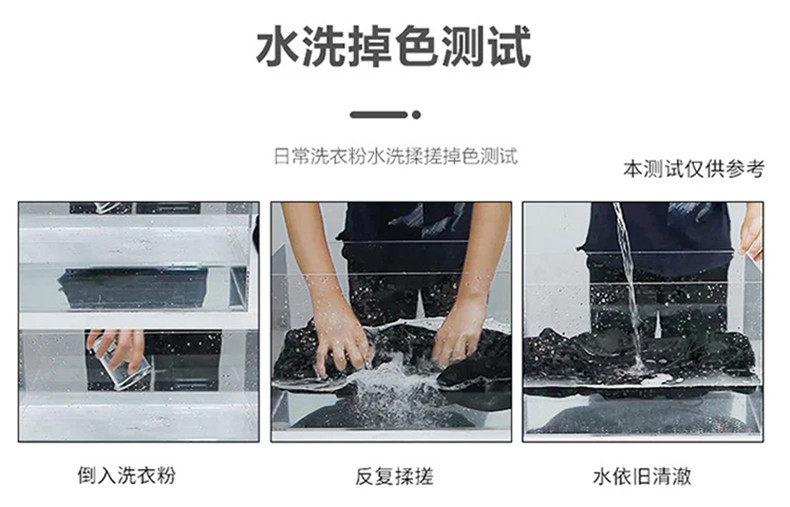 水洗掉色测试

日常洗衣粉水洗揉搓掉色测试

本测试仅供参考

倒入洗衣粉

反复揉搓

水依旧清澈