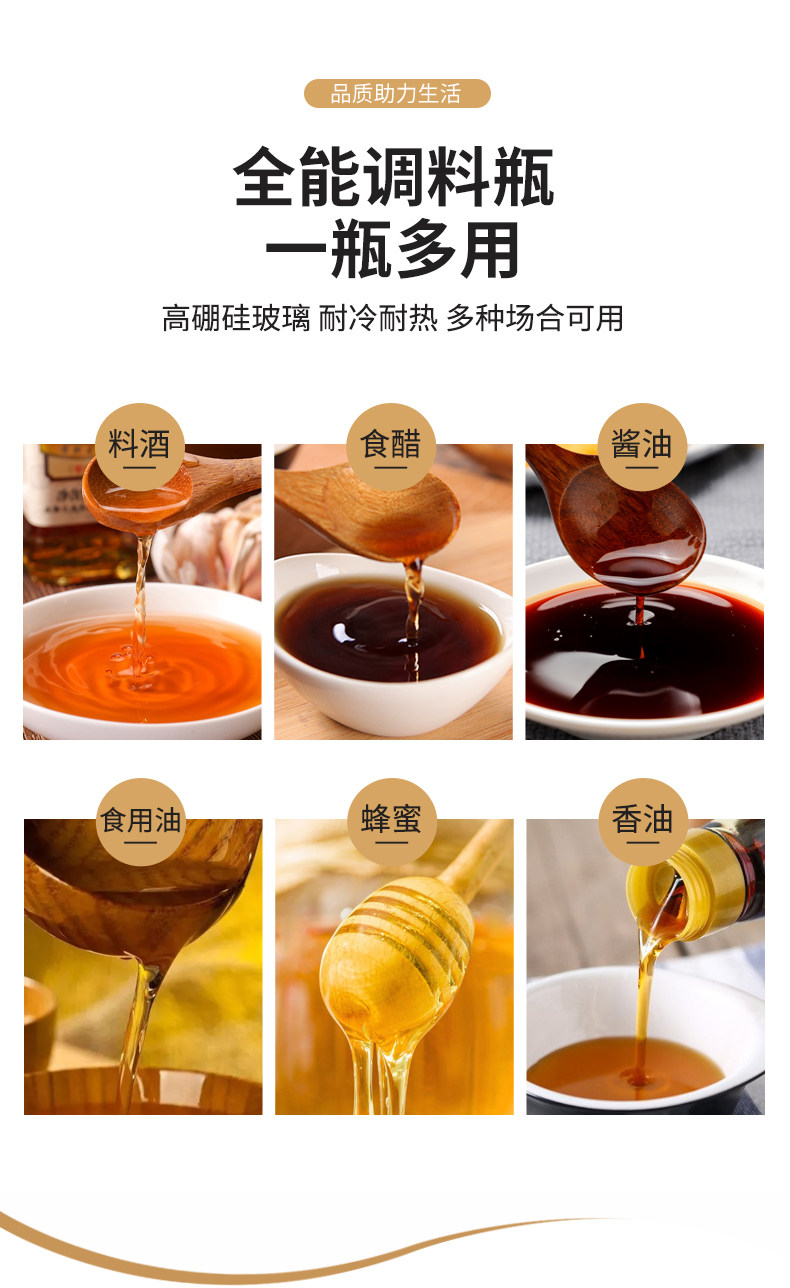 品质助力生活

全能调料瓶
一瓶多用

高硼硅玻璃 耐冷耐热 多种场合可用

料酒

食醋

酱油

食用油

蜂蜜

香油