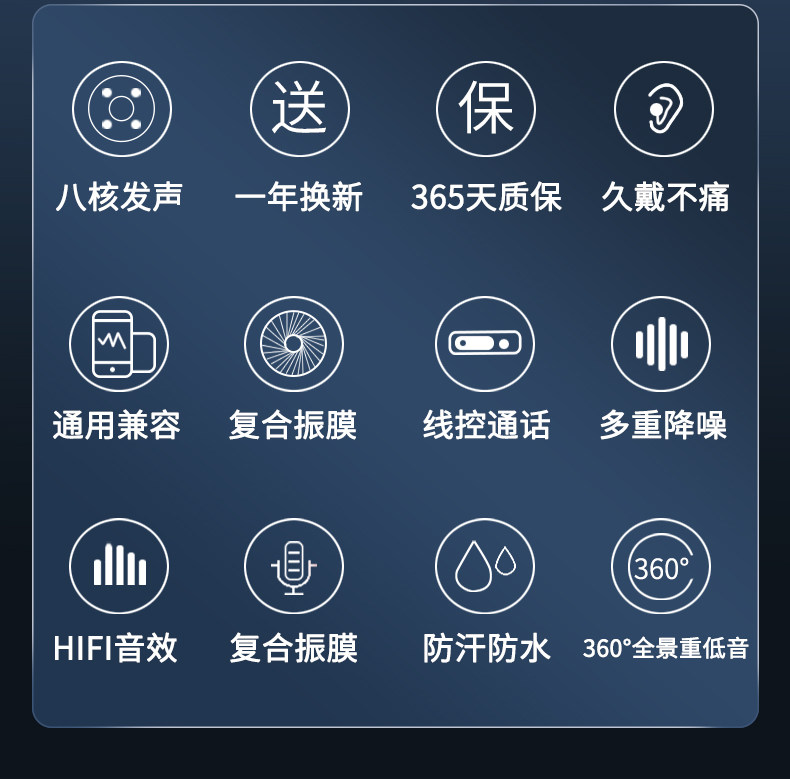 送

保

八核发声

一年换新

365天质保

久戴不痛

通用兼容

复合振膜

线控通话

多重降噪

360°

HIFI音效

复合振膜

防汗防水

360°全景重低音