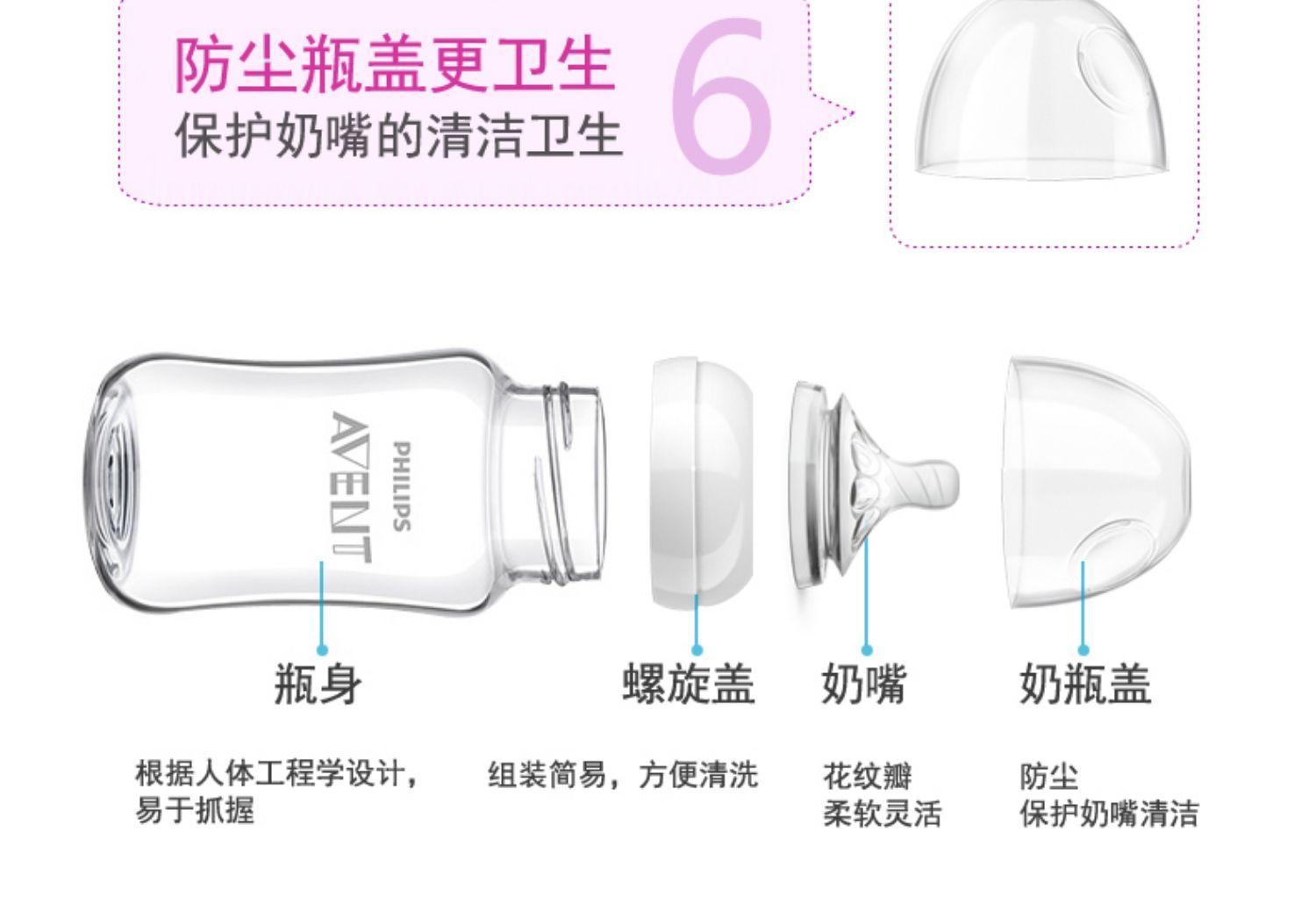 防尘瓶盖更卫生
保护奶嘴的清洁卫生

6

PHILIPS
AVENT

瓶身

根据人体工程学设计，易于抓握

螺旋盖

组装简易，方便清洗

奶嘴

花纹瓣
柔软灵活

奶瓶盖

防尘
保护奶嘴清洁