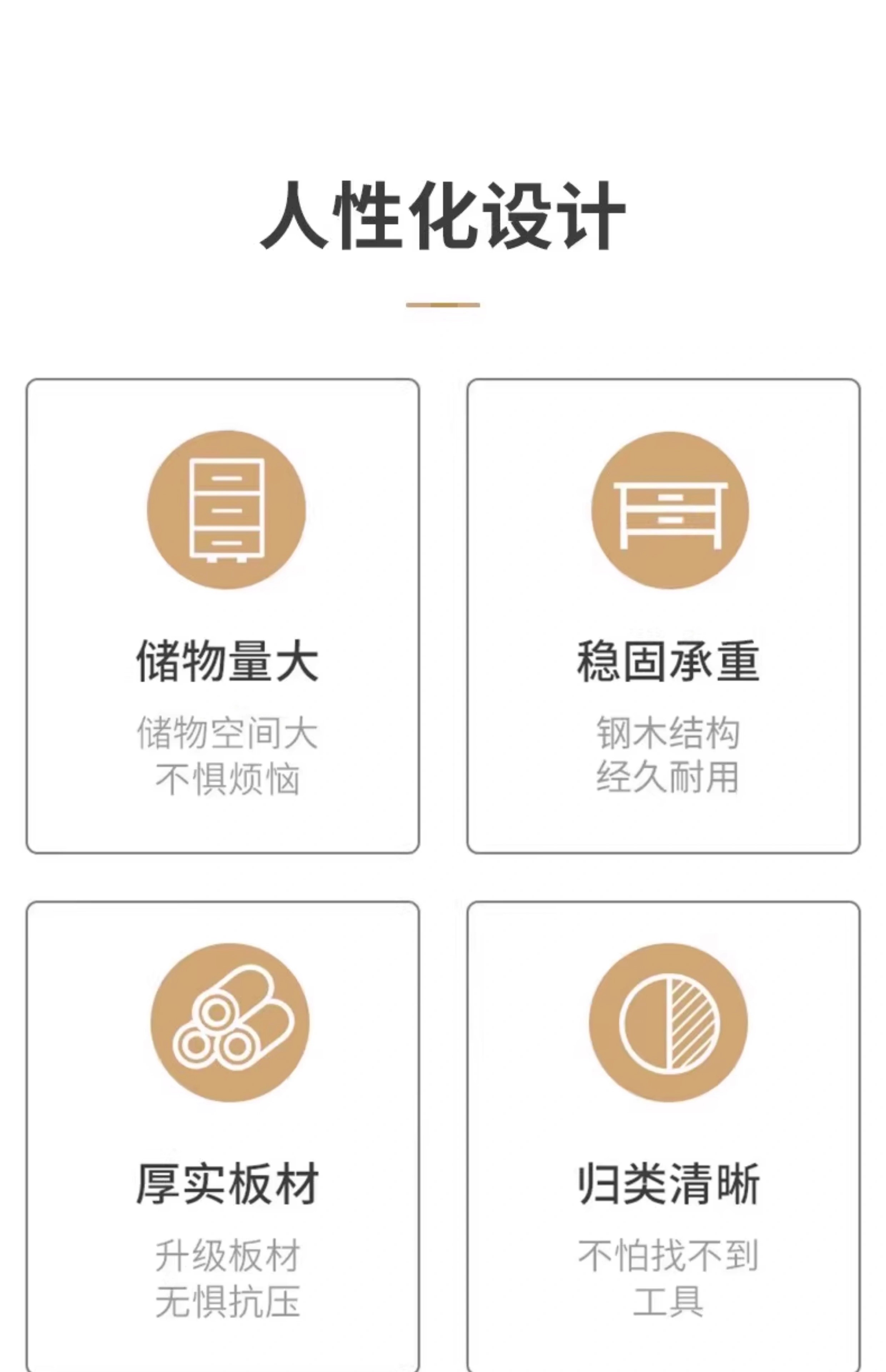 人性化设计

储物量大

储物空间大
不惧烦恼

稳固承重

钢木结构
经久耐用

厚实板材

升级板材
无惧抗压

归类清晰

不怕找不到
工具