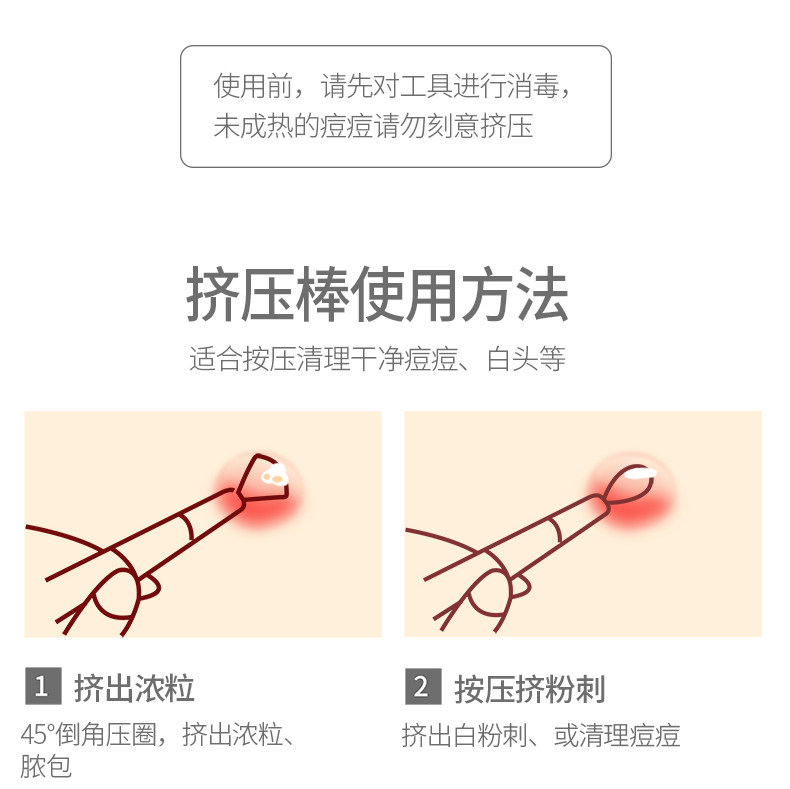 使用前，请先对工具进行消毒，未成热的痘痘请勿刻意挤压

挤压棒使用方法

适合按压清理干净痘痘、白头等

1 挤出浓粒

45°倒角压圈，挤出浓粒、脓包

2 按压挤粉刺

挤出白粉刺、或清理痘痘