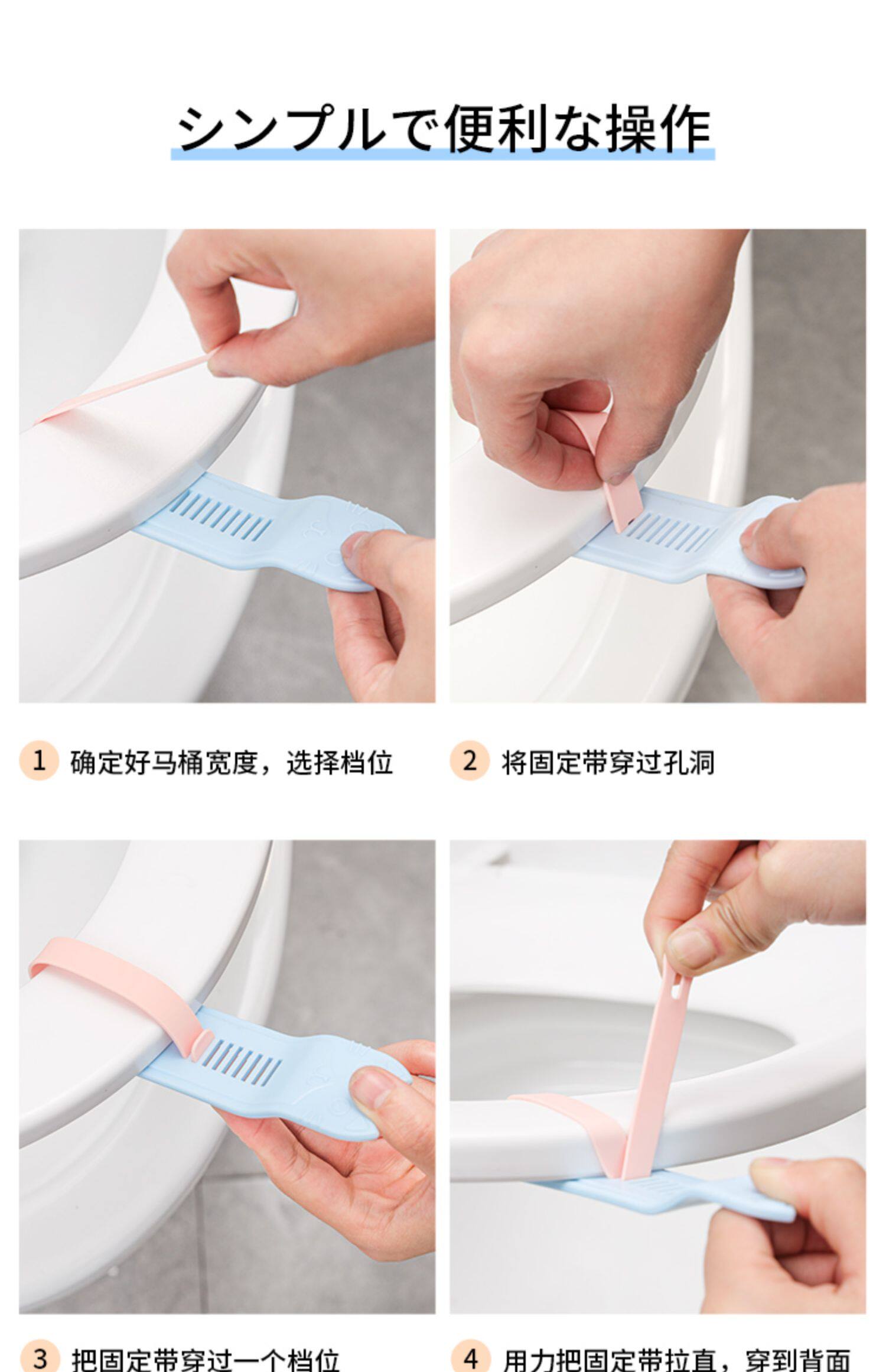 シンプルで便利な操作

1 确定好马桶宽度，选择档位

2 将固定带穿过孔洞

3 把固定带穿过一个档位

4 用力把固定带拉直，穿到背面