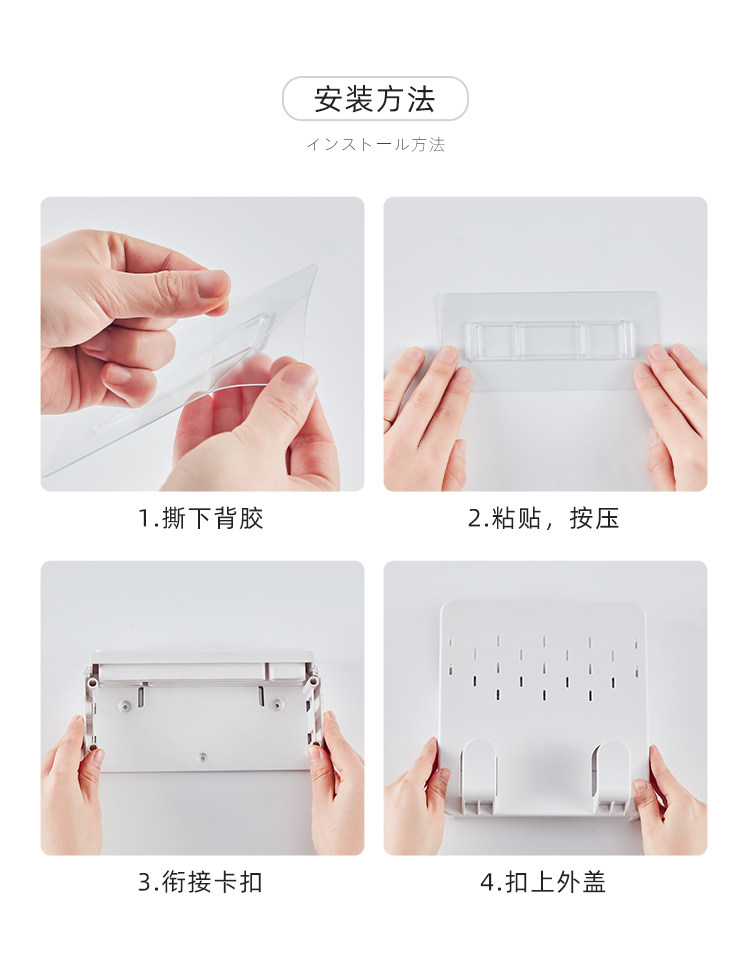 安装方法

インストール方法

1.撕下背胶

2.粘贴，按压

3.衔接卡扣

4.扣上外盖