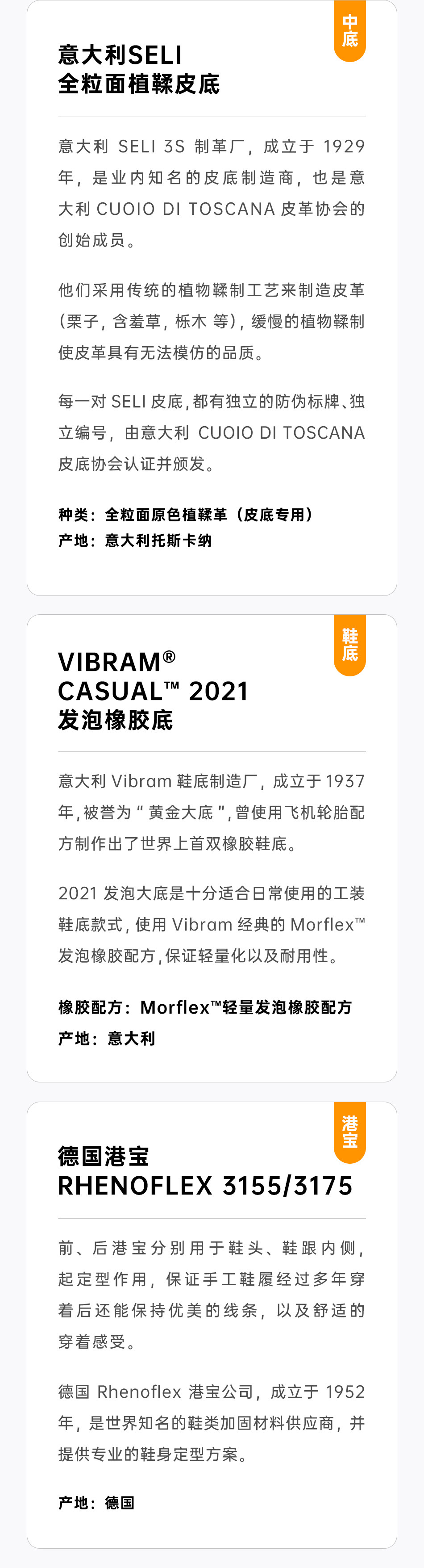 中底

意大利SELI
全粒面植鞣皮底

意大利SELI 3S制革厂，成立于1929年，是业内知名的皮底制造商，也是意大利CUOIO DI TOSCANA皮革协会的创始成员。

他们采用传统的植物鞣制工艺来制造皮革（栗子，含羞草，栎木等），缓慢的植物鞣制使皮革具有无法模仿的品质。

每一对SELI皮底，都有独立的防伪标牌、独立编号，由意大利CUOIO DI TOSCANA皮底协会认证并颁发。

种类：全粒面原色植鞣革（皮底专用）
产地：意大利托斯卡纳

鞋底

VIBRAM®
CASUAL™ 2021
发泡橡胶底

意大利Vibram鞋底制造厂，成立于1937年，被誉为“黄金大底”，曾使用飞机轮胎配方制作出了世界上首双橡胶鞋底。

2021发泡大底是十分适合日常使用的工装鞋底款式，使用Vibram经典的Morflex™发泡橡胶配方，保证轻量化以及耐用性。

橡胶配方：Morflex™轻量发泡橡胶配方
产地：意大利

港宝

德国港宝
RHENOFLEX 3155/3175

前、后港宝分别用于鞋头、鞋跟内侧，起定型作用，保证手工鞋履经过多年穿着后还能保持优美的线条，以及舒适的穿着感受。

德国Rhenoflex港宝公司，成立于1952年，是世界知名的鞋类加固材料供应商，并提供专业的鞋身定型方案。

产地：德国