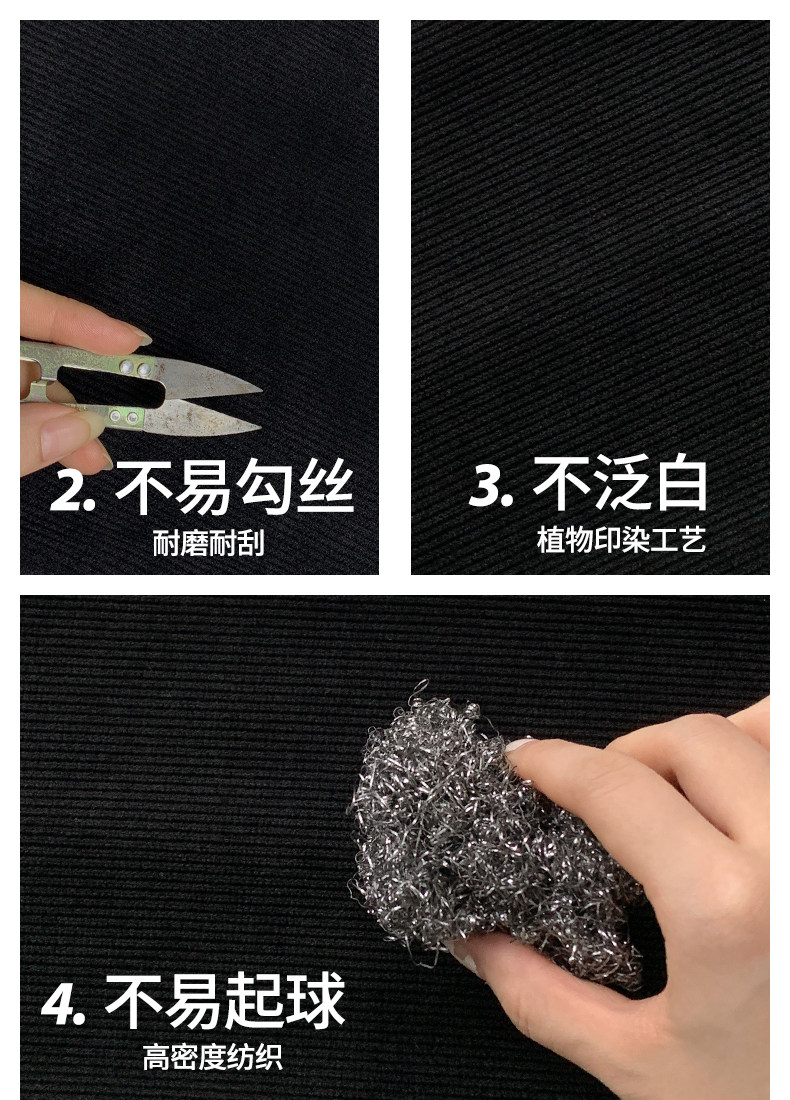 2. 不易勾丝
耐磨耐刮

3. 不泛白
植物印染工艺

4. 不易起球
高密度纺织