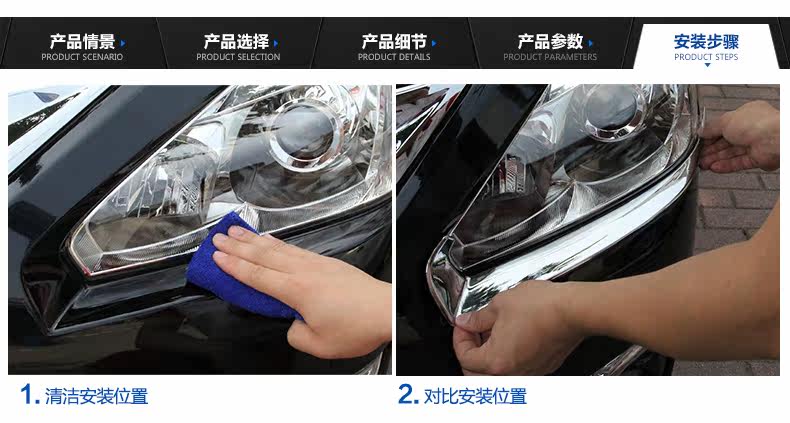 产品情景
PRODUCT SCENARIO

产品选择
PRODUCT SELECTION

产品细节
PRODUCT DETAILS

产品参数
PRODUCT PARAMETERS

安装步骤
PRODUCT STEPS

1. 清洁安装位置

2. 对比安装位置