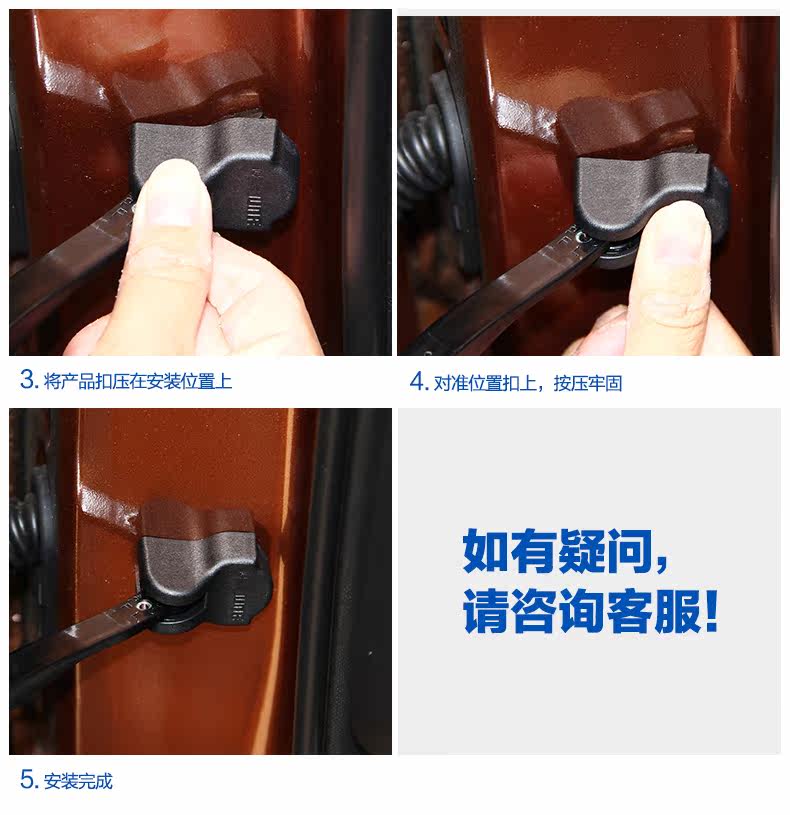 3. 将产品扣压在安装位置上

4. 对准位置扣上，按压牢固

5. 安装完成

如有疑问，
请咨询客服！