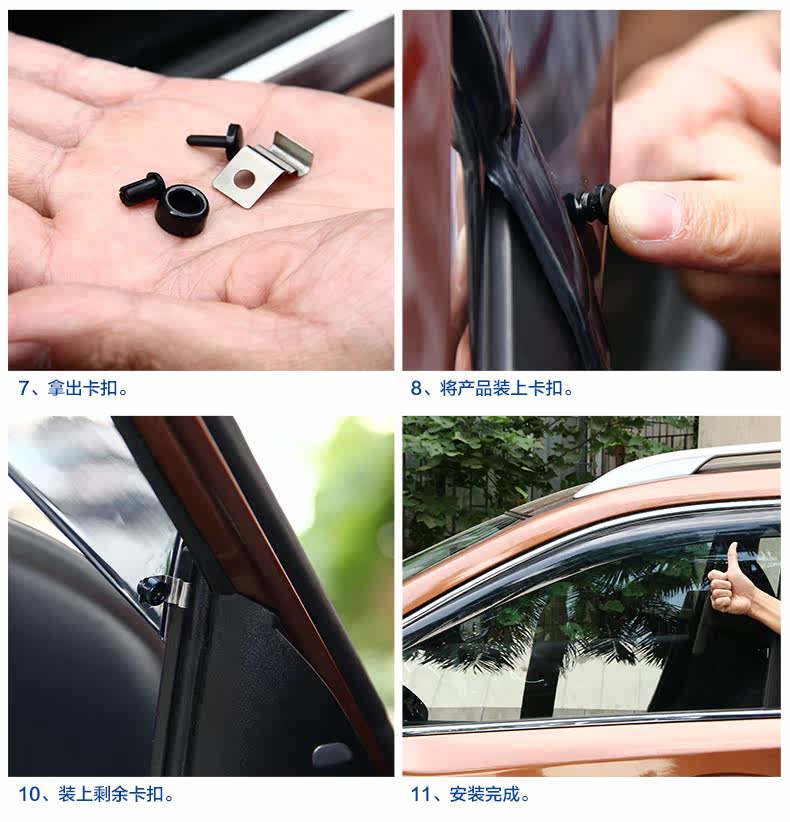 7、拿出卡扣。

8、将产品装上卡扣。

10、装上剩余卡扣。

11、安装完成。