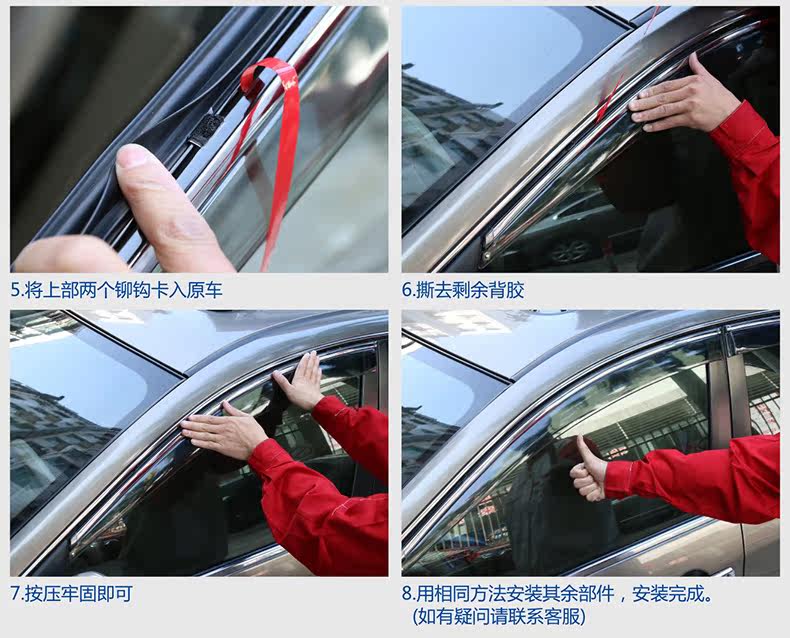 5.将上部两个铆钩卡入原车

6.撕去剩余背胶

7.按压牢固即可

8.用相同方法安装其余部件，安装完成。
(如有疑问请联系客服)