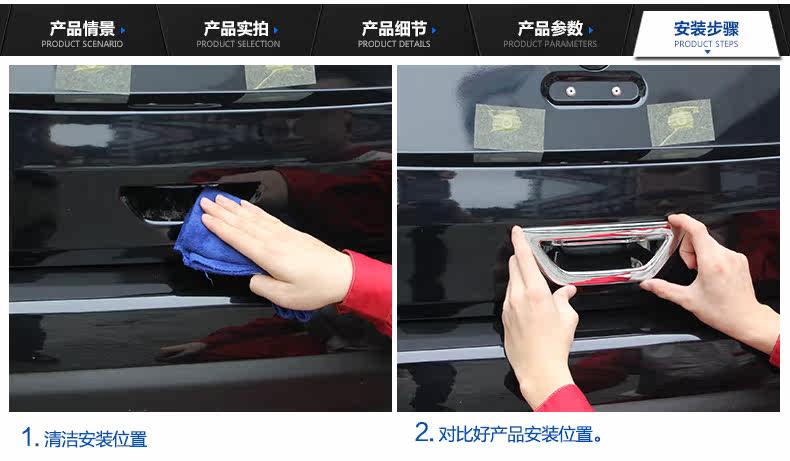 产品情景 PRODUCT SCENARIO

产品实拍 PRODUCT SELECTION

产品细节 PRODUCT DETAILS

产品参数 PRODUCT PARAMETERS

安装步骤 PRODUCT STEPS

1. 清洁安装位置

2. 对比好产品安装位置。