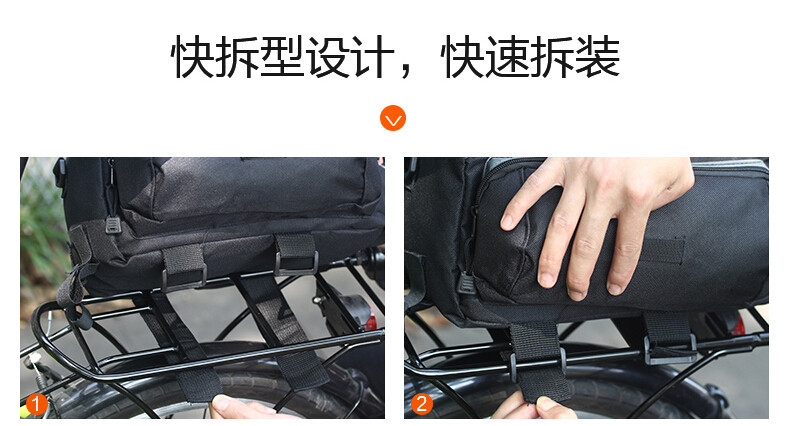 快拆型设计，快速拆装

1

2