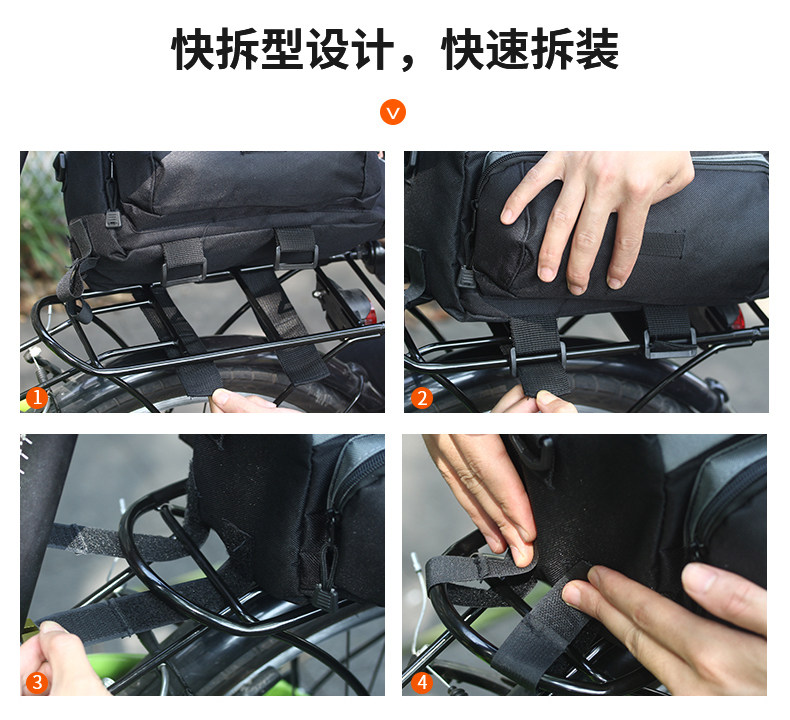 快拆型设计，快速拆装

1

2

3

4